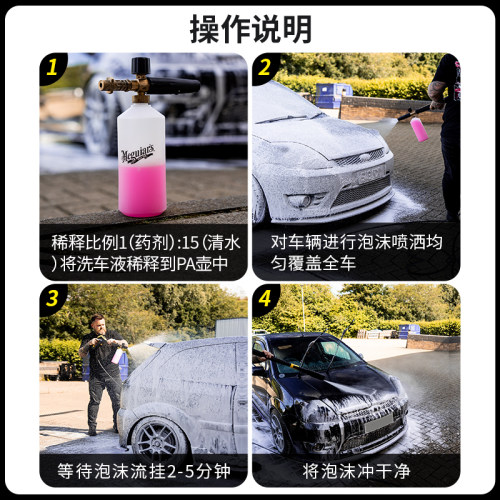 操作说明

1
Meguiar's
稀释比例1(药剂):15(清水)将洗车液稀释到PA壶中

2
对车辆进行泡沫喷洒均匀覆盖全车

3
等待泡沫流挂2-5分钟

4
将泡沫冲干净