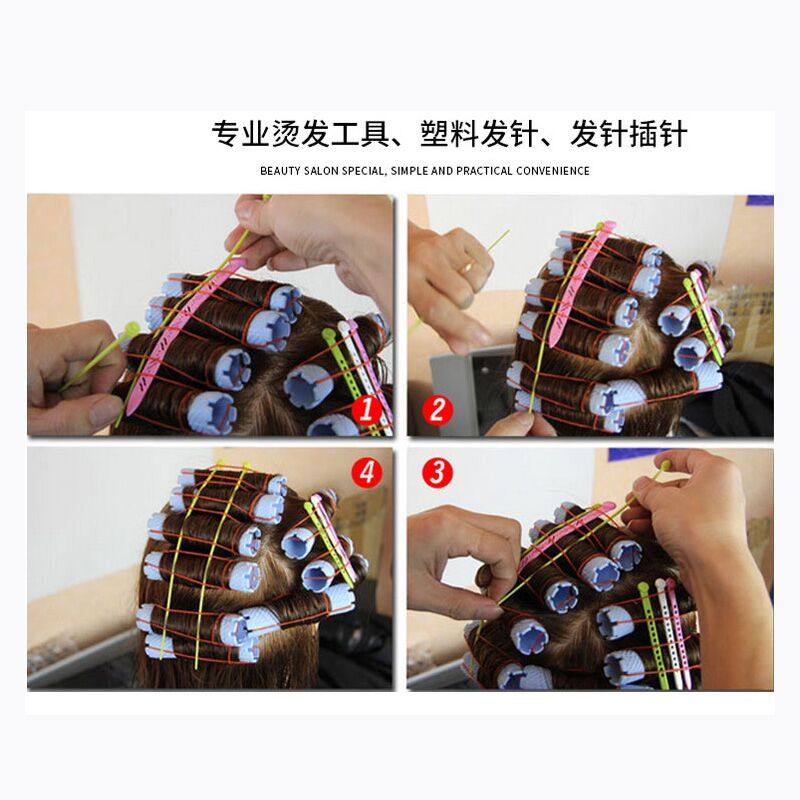 专业烫发工具、塑料发针、发针插针

BEAUTY SALON SPECIAL, SIMPLE AND PRACTICAL CONVENIENCE

1

2

4

3