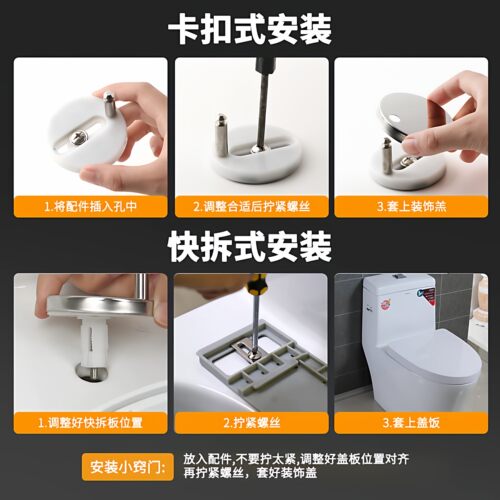 卡扣式安装

1.将配件插入孔中

2.调整合适后拧紧螺丝

3.套上装饰盖

快拆式安装

1.调整好快拆板位置

2.拧紧螺丝

3.套上盖饭

安装小窍门:

放入配件,不要拧太紧,调整好盖板位置对齐再拧紧螺丝，套好装饰盖