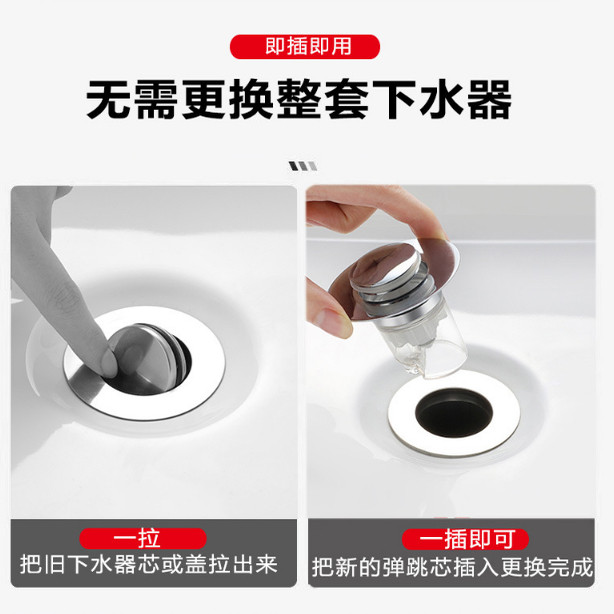 即插即用

无需更换整套下水器

一拉
把旧下水器芯或盖拉出来

一插即可
把新的弹跳芯插入更换完成