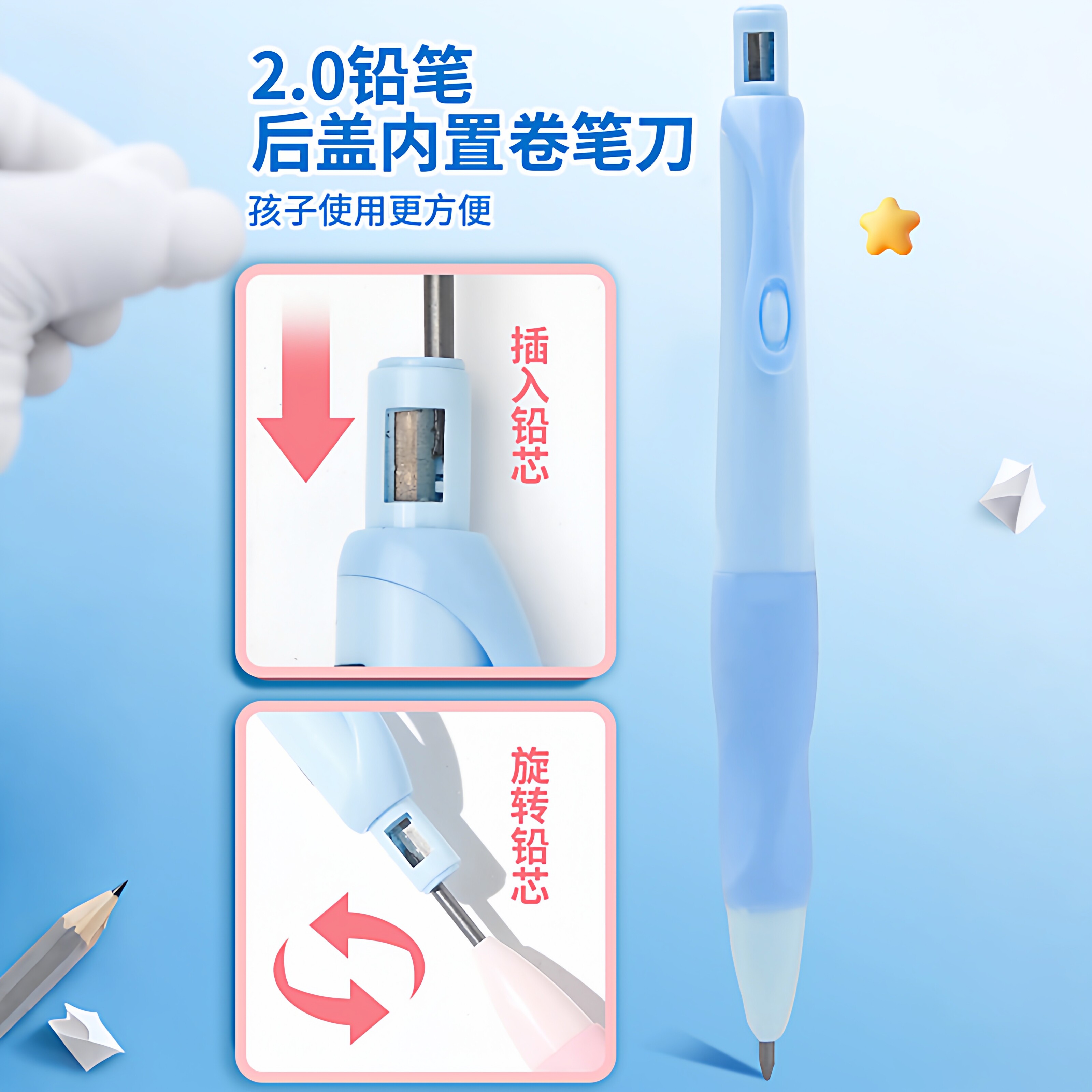 2.0铅笔
后盖内置卷笔刀
孩子使用更方便

插入铅芯

旋转铅芯