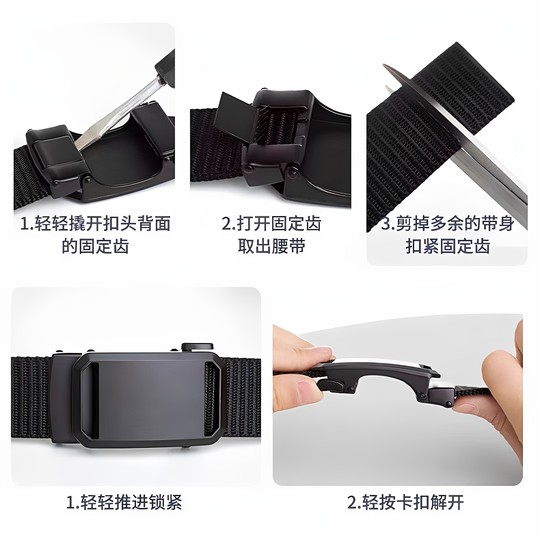 1.轻轻撬开扣头背面的固定齿

2.打开固定齿取出腰带

3.剪掉多余的带身扣紧固定齿

1.轻轻推进锁紧

2.轻按卡扣解开