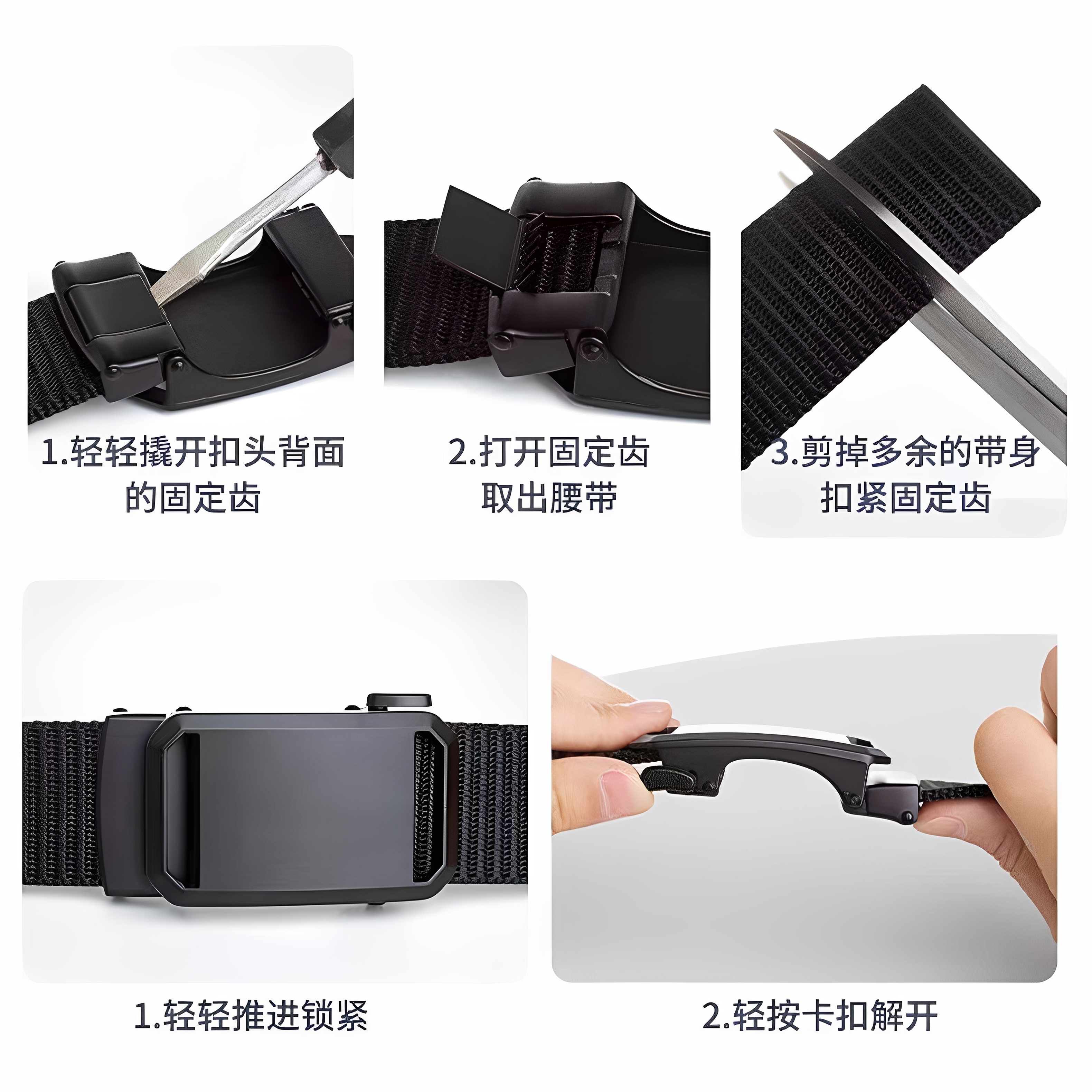 1.轻轻撬开扣头背面的固定齿

2.打开固定齿取出腰带

3.剪掉多余的带身扣紧固定齿

1.轻轻推进锁紧

2.轻按卡扣解开