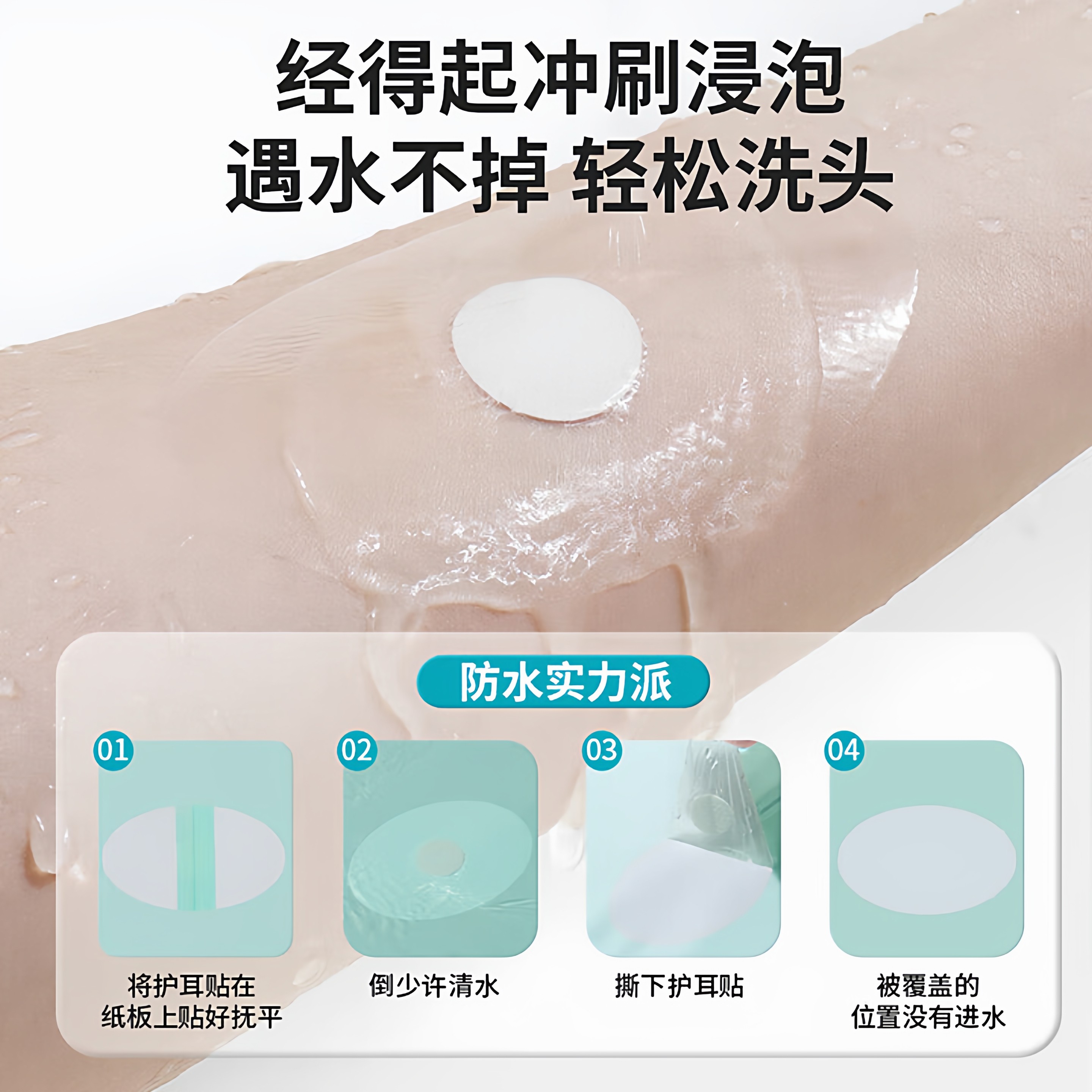 经得起冲刷浸泡
遇水不掉 轻松洗头

防水实力派

01
将护耳贴在纸板上贴好抚平

02
倒少许清水

03
撕下护耳贴

04
被覆盖的位置没有进水