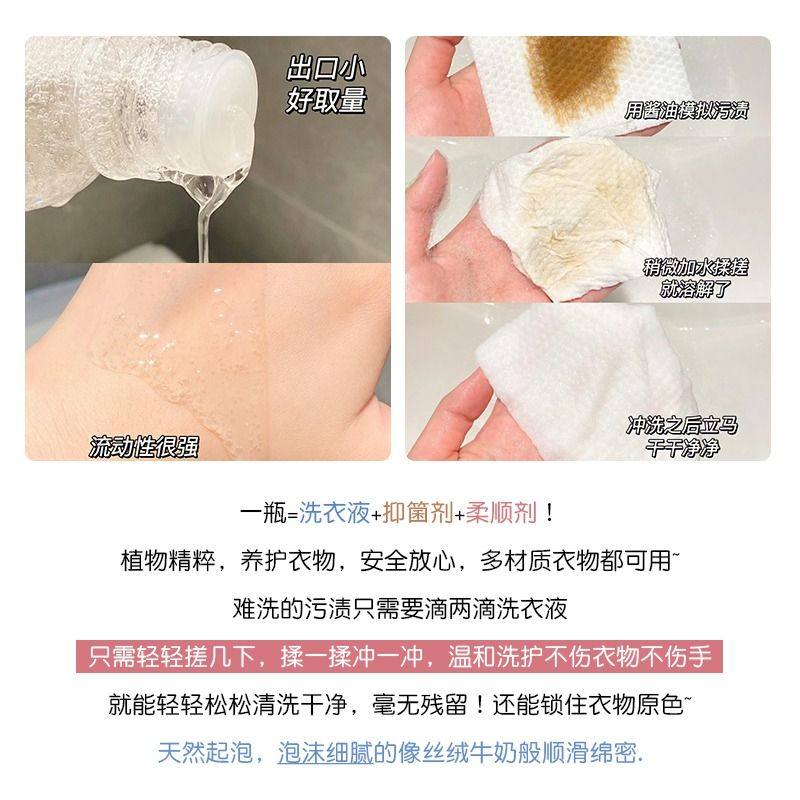 出口小
好取量

流动性很强

用酱油模拟污渍

稍微加水揉搓
就溶解了

冲洗之后立马
干干净净

一瓶=洗衣液+抑菌剂+柔顺剂！

植物精粹，养护衣物，安全放心，多材质衣物都可用~

难洗的污渍只需要滴两滴洗衣液

只需轻轻搓几下，揉一揉冲一冲，温和洗护不伤衣物不伤手

就能轻轻松松清洗干净，毫无残留！还能锁住衣物原色~

天然起泡，泡沫细腻的像丝绒牛奶般顺滑绵密.