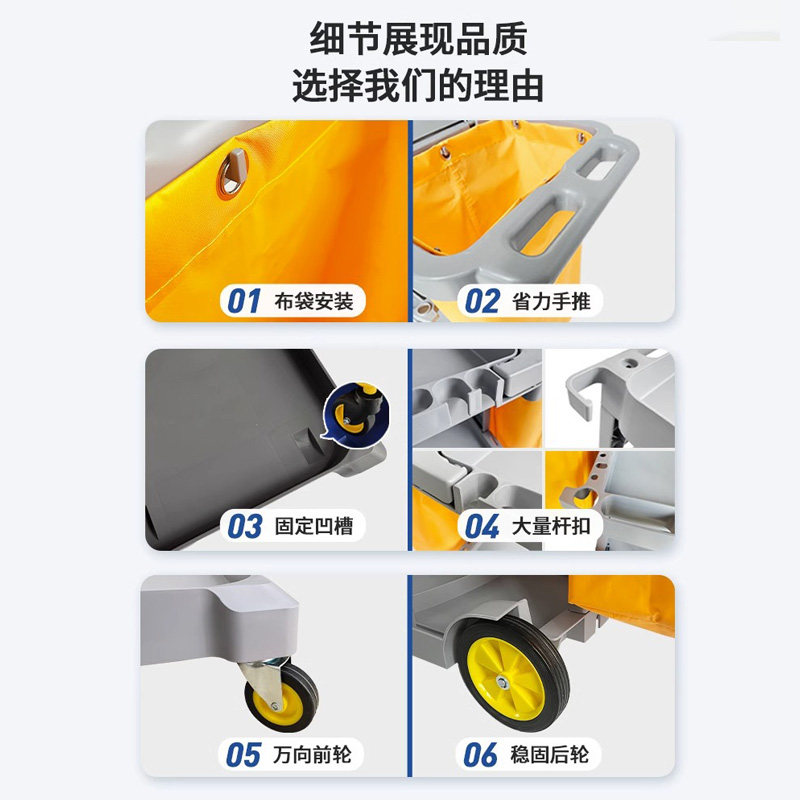 细节展现品质
选择我们的理由

01 布袋安装

02 省力手推

03 固定凹槽

04 大量杆扣

05 万向前轮

06 稳固后轮