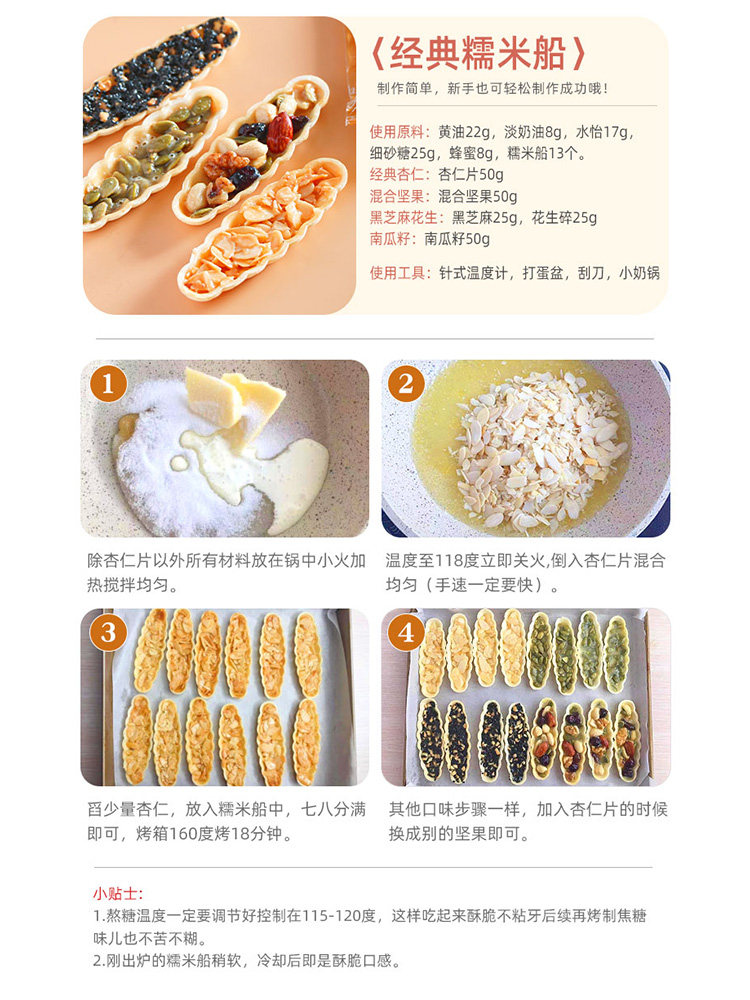 〈经典糯米船〉

制作简单，新手也可轻松制作成功哦！

使用原料：黄油22g，淡奶油8g，水怡17g，细砂糖25g，蜂蜜8g，糯米船13个。
经典杏仁：杏仁片50g
混合坚果：混合坚果50g
黑芝麻花生：黑芝麻25g，花生碎25g
南瓜籽：南瓜籽50g

使用工具：针式温度计，打蛋盆，刮刀，小奶锅

1

除杏仁片以外所有材料放在锅中小火加热搅拌均匀。

2

温度至118度立即关火,倒入杏仁片混合均匀（手速一定要快）。

3

舀少量杏仁，放入糯米船中，七八分满即可，烤箱160度烤18分钟。

4

其他口味步骤一样，加入杏仁片的时候换成别的坚果即可。

小贴士：
1.熬糖温度一定要调节好控制在115-120度，这样吃起来酥脆不粘牙后续再烤制焦糖味儿也不苦不糊。
2.刚出炉的糯米船稍软，冷却后即是酥脆口感。