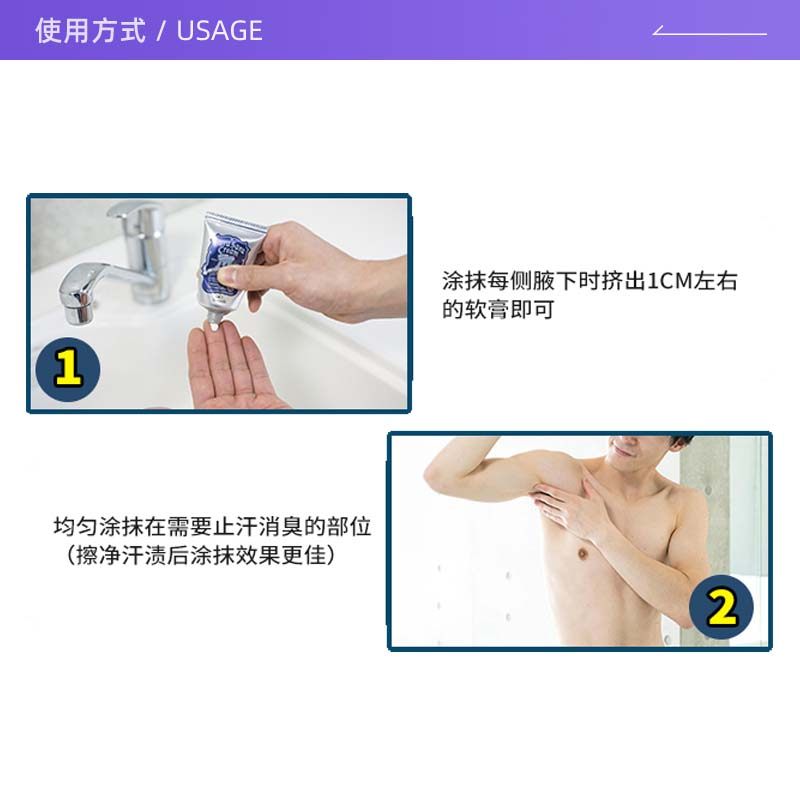 使用方式 / USAGE

1

涂抹每侧腋下时挤出1CM左右的软膏即可

均匀涂抹在需要止汗消臭的部位（擦净汗渍后涂抹效果更佳）

2