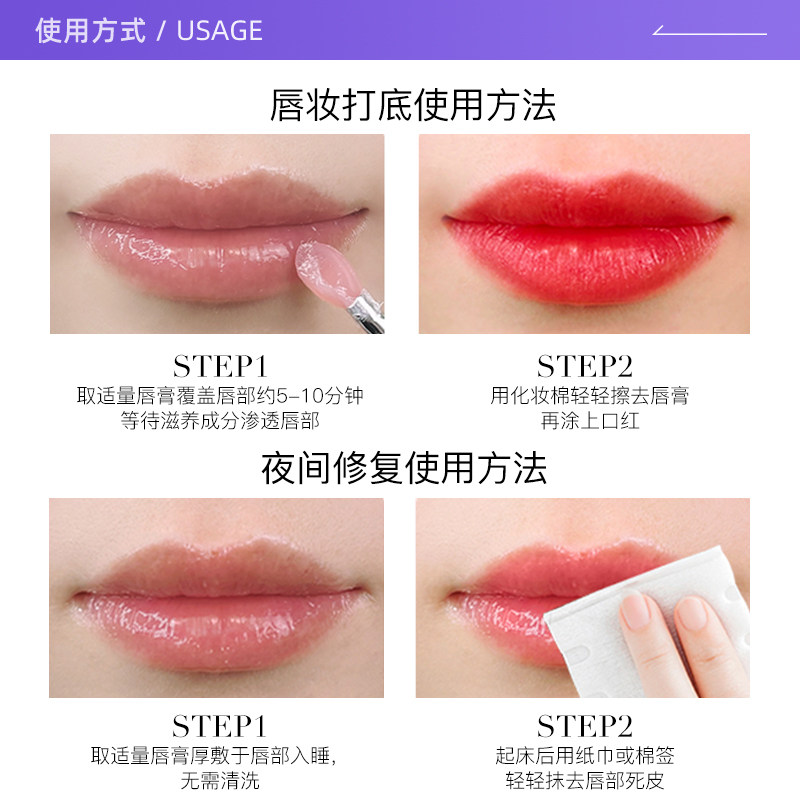 使用方式 / USAGE

唇妆打底使用方法

STEP1
取适量唇膏覆盖唇部约5-10分钟
等待滋养成分渗透唇部

STEP2
用化妆棉轻轻擦去唇膏
再涂上口红

夜间修复使用方法

STEP1
取适量唇膏厚敷于唇部入睡,
无需清洗

STEP2
起床后用纸巾或棉签
轻轻抹去唇部死皮