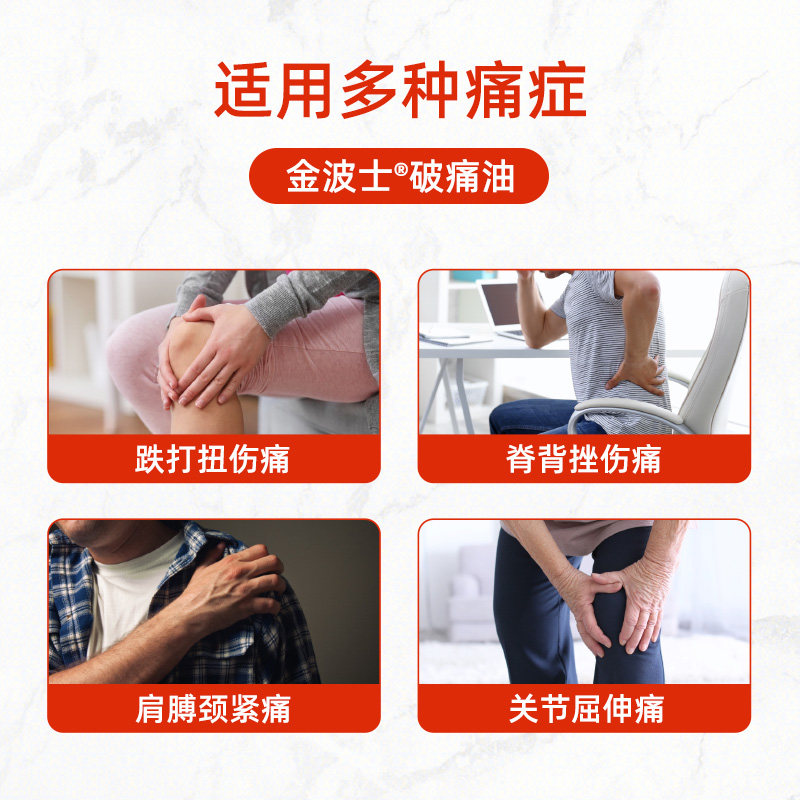 适用多种痛症

金波士®破痛油

跌打扭伤痛

脊背挫伤痛

肩膊颈紧痛

关节屈伸痛