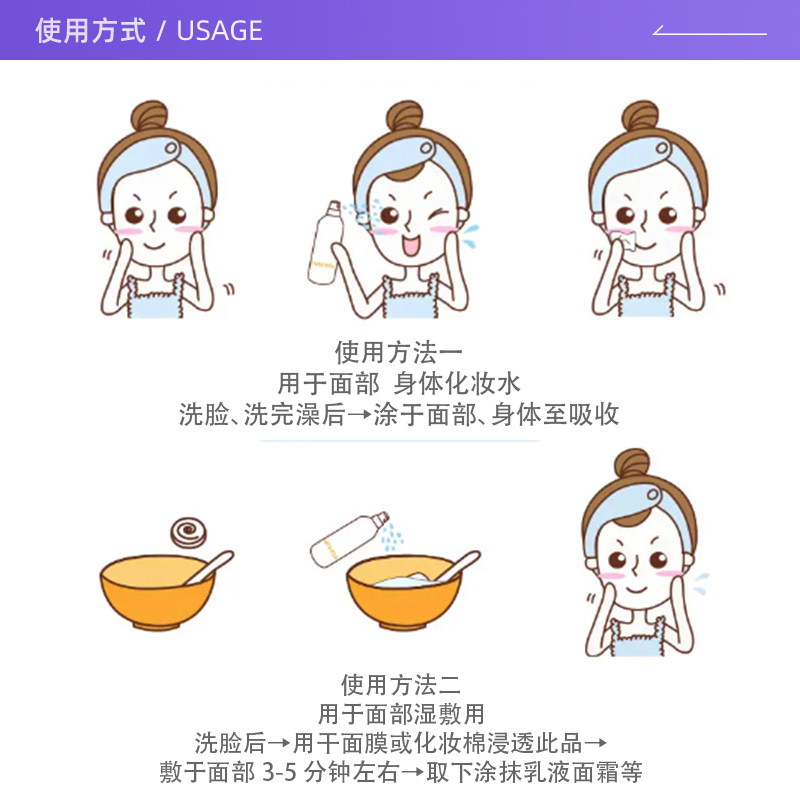 使用方式 / USAGE

使用方法一
用于面部 身体化妆水
洗脸、洗完澡后→涂于面部、身体至吸收

使用方法二
用于面部湿敷用
洗脸后→用干面膜或化妆棉浸透此品→
敷于面部 3-5 分钟左右→取下涂抹乳液面霜等