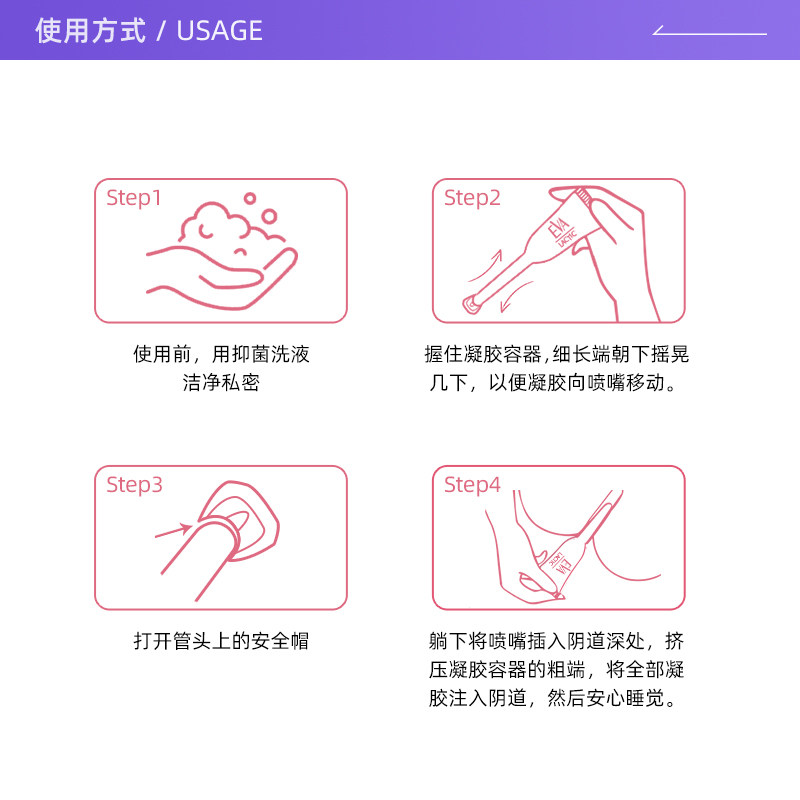 使用方式 / USAGE

Step1

使用前，用抑菌洗液洁净私密

Step2

EVA LACTIC

握住凝胶容器,细长端朝下摇晃几下，以便凝胶向喷嘴移动。

Step3

打开管头上的安全帽

Step4

EVA LACTIC

躺下将喷嘴插入阴道深处，挤压凝胶容器的粗端，将全部凝胶注入阴道，然后安心睡觉。