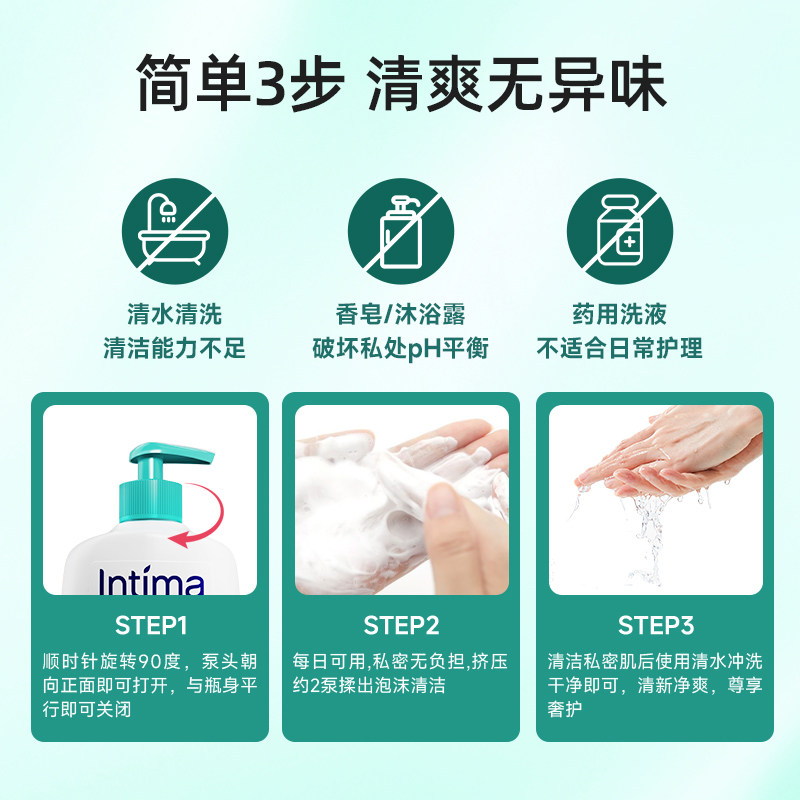 简单3步 清爽无异味

清水清洗
清洁能力不足

香皂/沐浴露
破坏私处pH平衡

药用洗液
不适合日常护理

Intíma

STEP1
顺时针旋转90度，泵头朝向正面即可打开，与瓶身平行即可关闭

STEP2
每日可用,私密无负担,挤压约2泵揉出泡沫清洁

STEP3
清洁私密肌后使用清水冲洗干净即可，清新净爽，尊享奢护