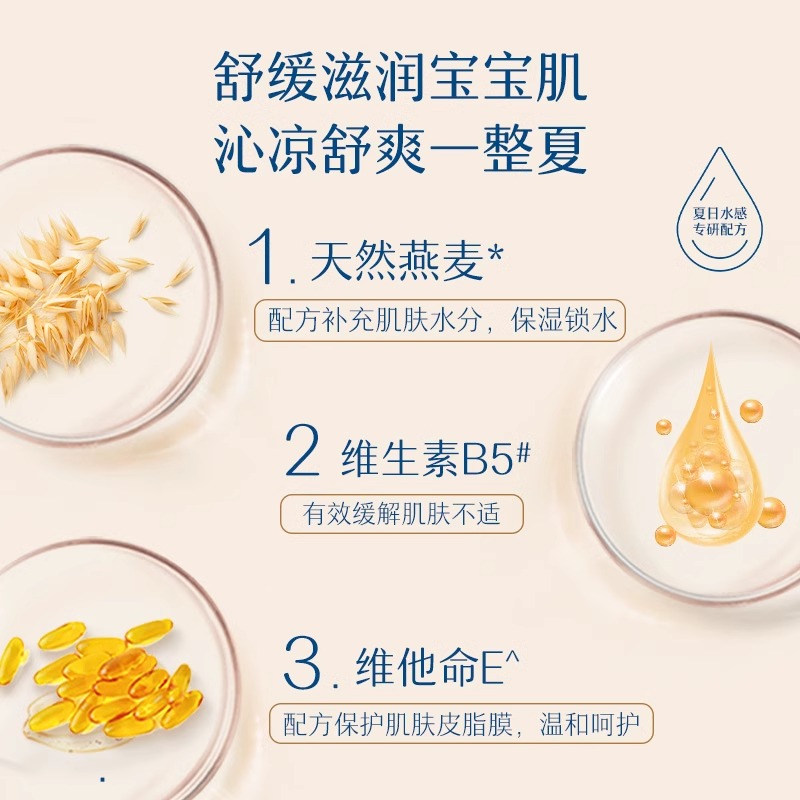 舒缓滋润宝宝肌
沁凉舒爽一整夏

夏日水感
专研配方

1. 天然燕麦*

配方补充肌肤水分，保湿锁水

2 维生素B5#

有效缓解肌肤不适

3. 维他命E^

配方保护肌肤皮脂膜，温和呵护