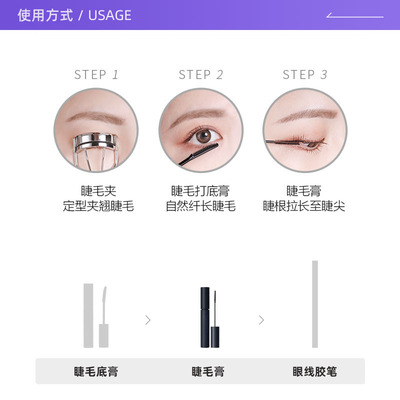 使用方式 / USAGE

STEP 1
睫毛夹
定型夹翘睫毛

STEP 2
睫毛打底膏
自然纤长睫毛

STEP 3
睫毛膏
睫根拉长至睫尖

睫毛底膏
睫毛膏
眼线胶笔