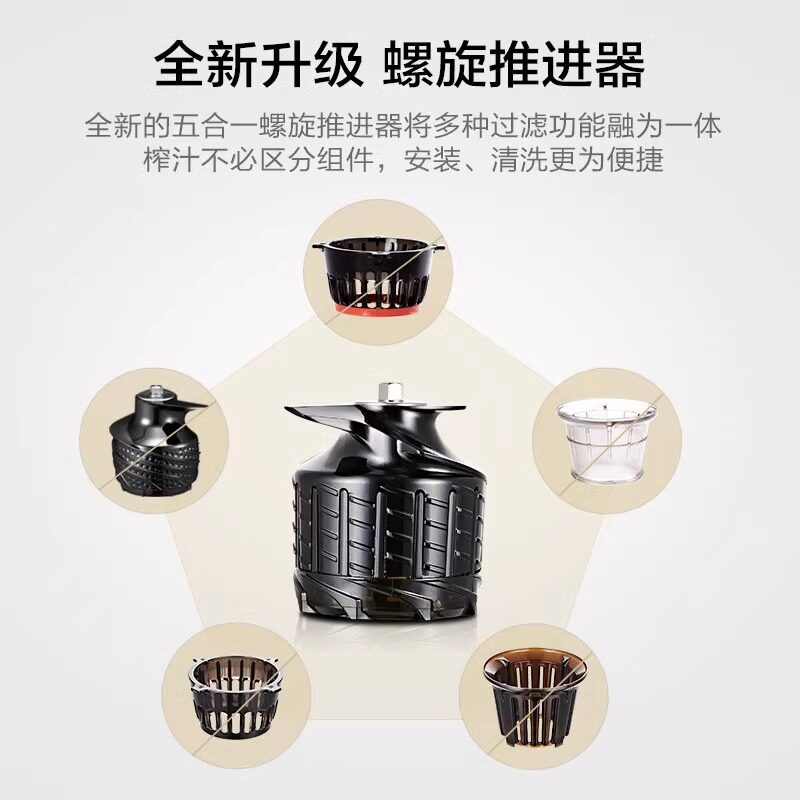 全新升级 螺旋推进器

全新的五合一螺旋推进器将多种过滤功能融为一体
榨汁不必区分组件，安装、清洗更为便捷