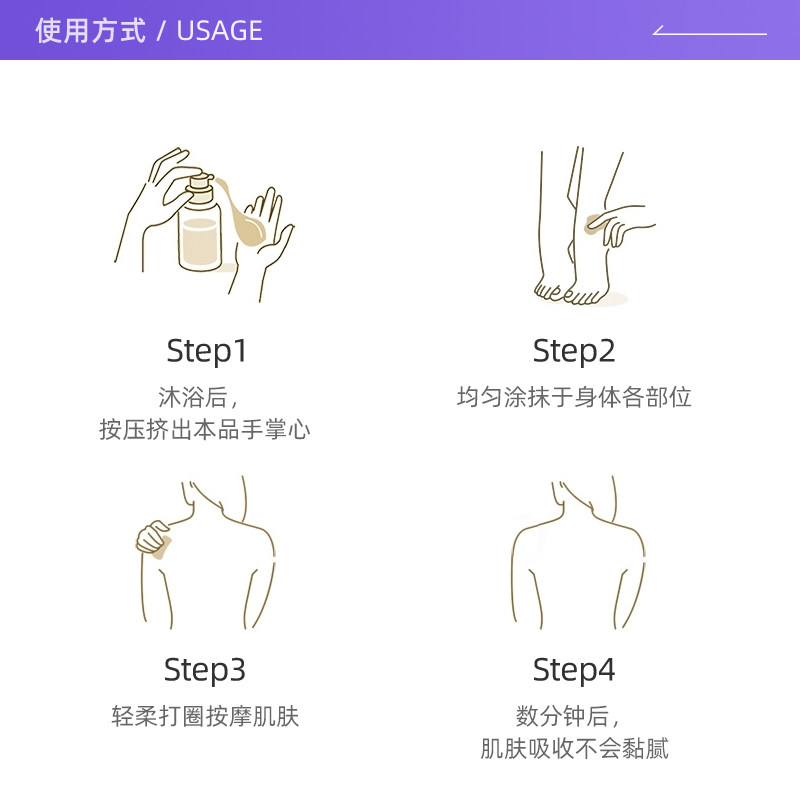 使用方式 / USAGE

Step1
沐浴后，
按压挤出本品手掌心

Step2
均匀涂抹于身体各部位

Step3
轻柔打圈按摩肌肤

Step4
数分钟后，
肌肤吸收不会黏腻