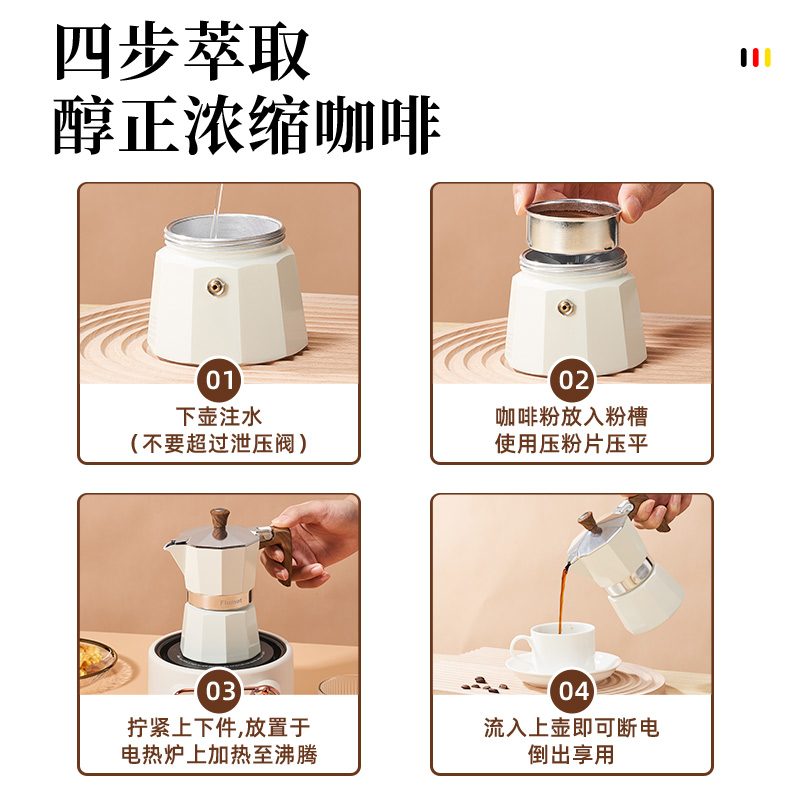 四步萃取
醇正浓缩咖啡

01
下壶注水
（不要超过泄压阀）

02
咖啡粉放入粉槽
使用压粉片压平

03
拧紧上下件,放置于
电热炉上加热至沸腾

04
流入上壶即可断电
倒出享用