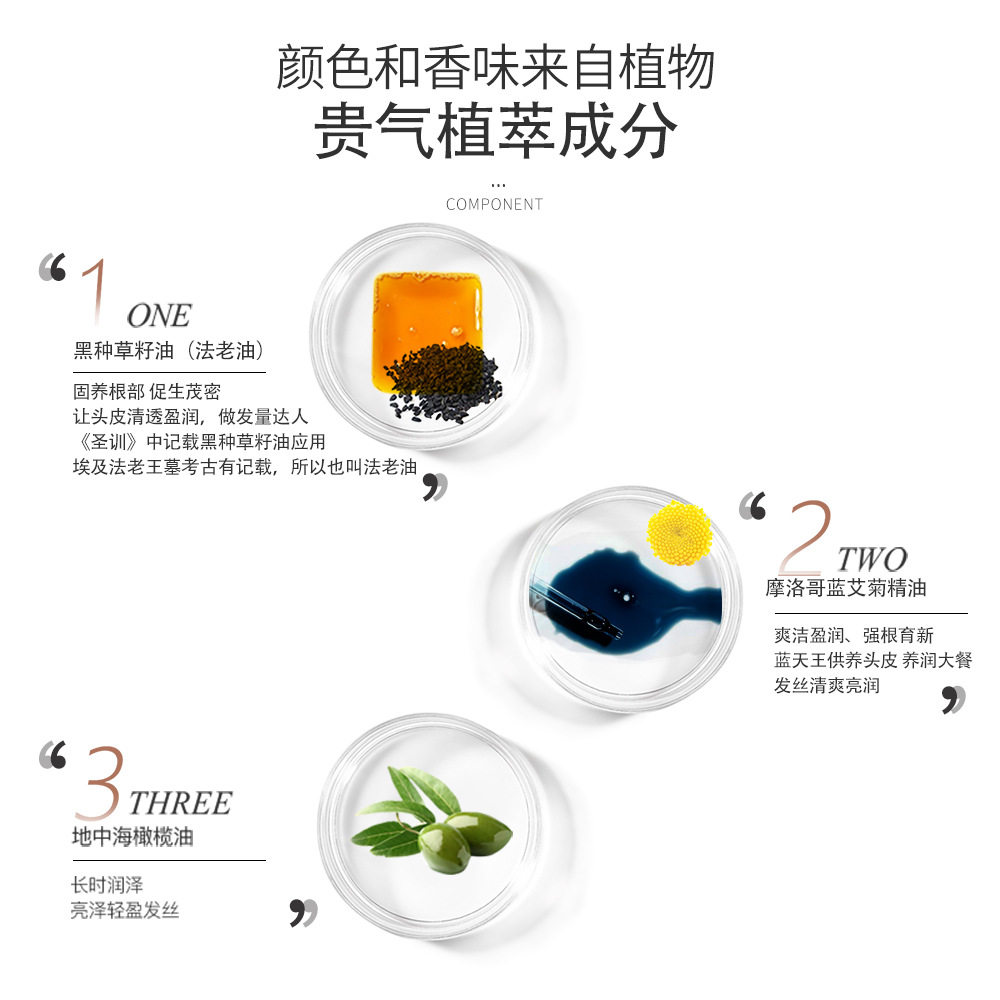 颜色和香味来自植物
贵气植萃成分

...
COMPONENT

“ 1 ONE
黑种草籽油（法老油）

固养根部 促生茂密
让头皮清透盈润，做发量达人
《圣训》中记载黑种草籽油应用
埃及法老王墓考古有记载，所以也叫法老油 ”

“ 2 TWO
摩洛哥蓝艾菊精油

爽洁盈润、强根育新
蓝天王供养头皮 养润大餐
发丝清爽亮润 ”

“ 3 THREE
地中海橄榄油

长时润泽
亮泽轻盈发丝 ”