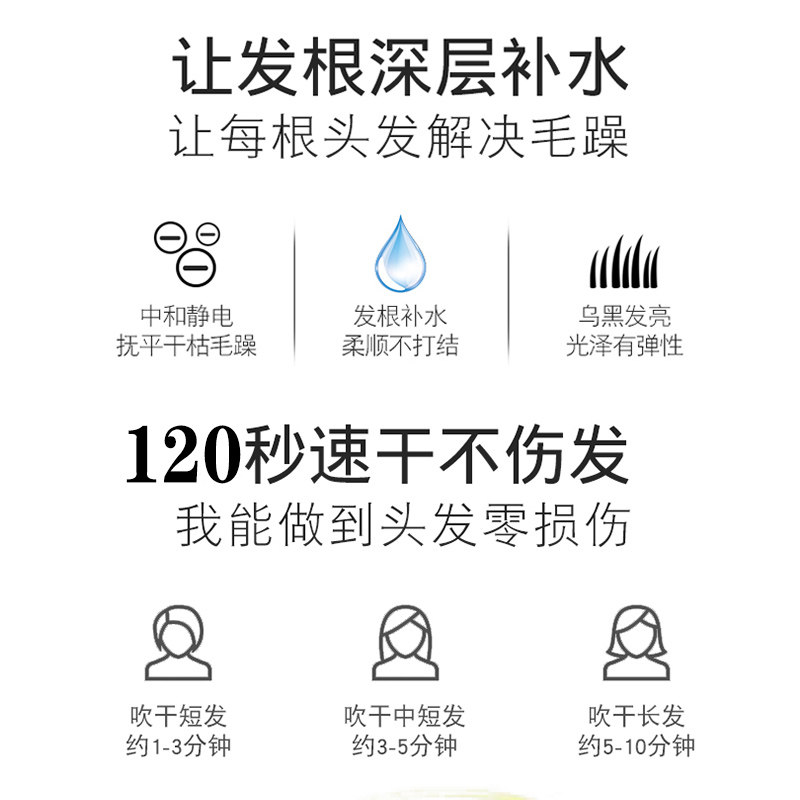 让发根深层补水
让每根头发解决毛躁

中和静电
抚平干枯毛躁

发根补水
柔顺不打结

乌黑发亮
光泽有弹性

120秒速干不伤发
我能做到头发零损伤

吹干短发
约1-3分钟

吹干中短发
约3-5分钟

吹干长发
约5-10分钟