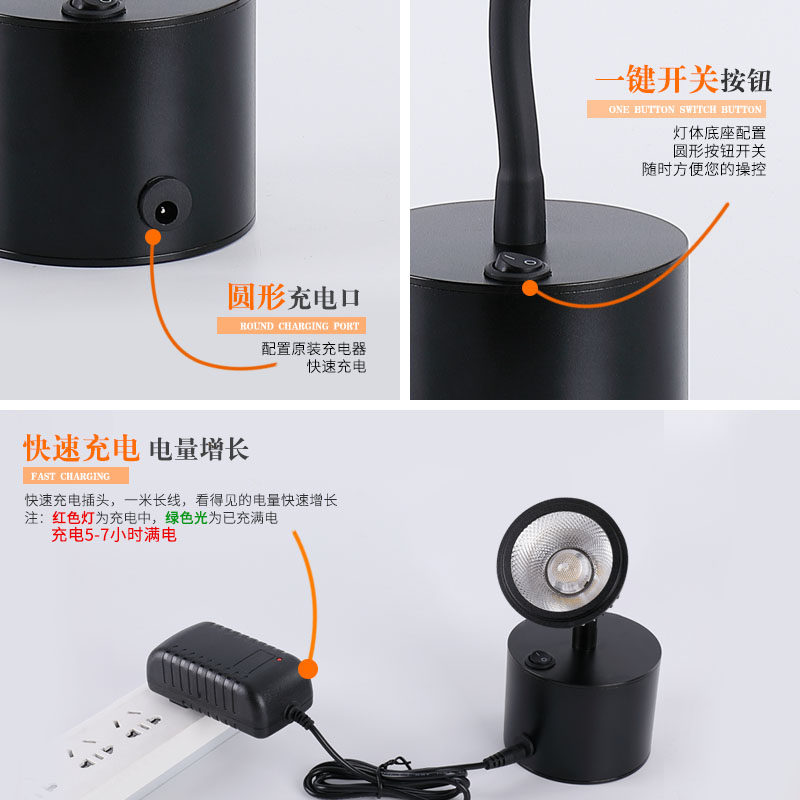 圆形充电口
ROUND CHARGING PORT
配置原装充电器
快速充电

一键开关按钮
ONE BUTTON SWITCH BUTTON
灯体底座配置
圆形按钮开关
随时方便您的操控

快速充电 电量增长
FAST CHARGING
快速充电插头，一米长线，看得见的电量快速增长
注：红色灯为充电中，绿色光为已充满电
充电5-7小时满电