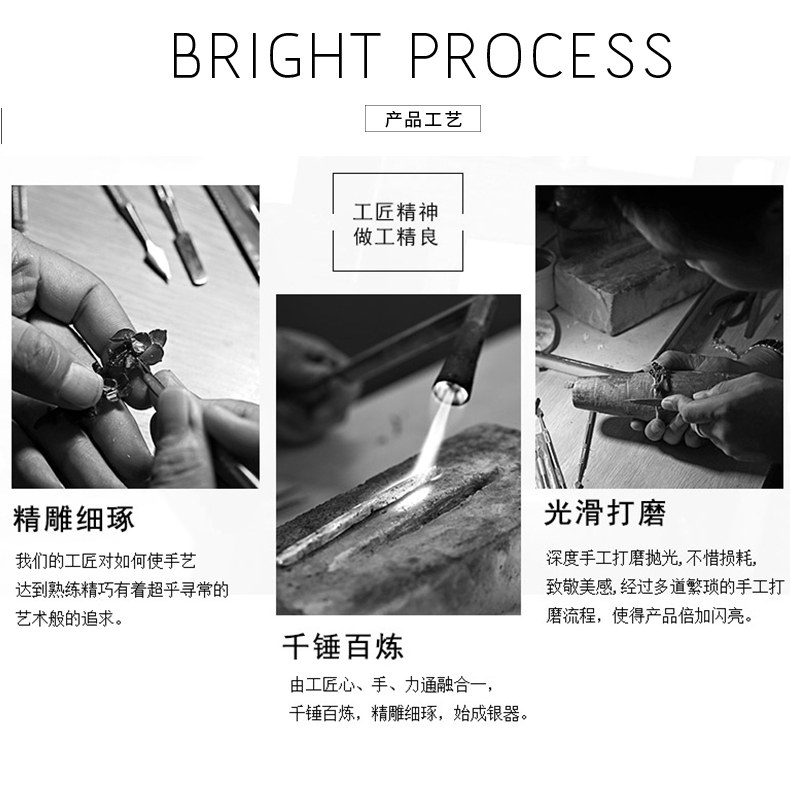 BRIGHT PROCESS

产品工艺

工匠精神
做工精良

精雕细琢

我们的工匠对如何使手艺达到熟练精巧有着超乎寻常的艺术般的追求。

千锤百炼

由工匠心、手、力通融合一，千锤百炼，精雕细琢，始成银器。

光滑打磨

深度手工打磨抛光，不惜损耗，致敬美感，经过多道繁琐的手工打磨流程，使得产品倍加闪亮。