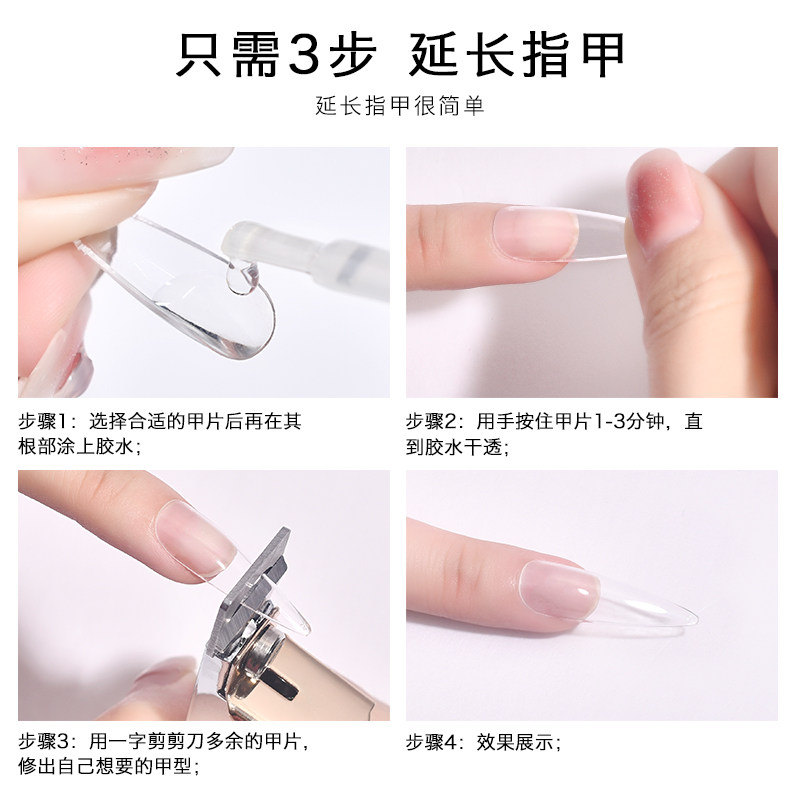 只需3步 延长指甲

延长指甲很简单

步骤1：选择合适的甲片后再在其根部涂上胶水；

步骤2：用手按住甲片1-3分钟，直到胶水干透；

步骤3：用一字剪剪刀多余的甲片，修出自己想要的甲型；

步骤4：效果展示；