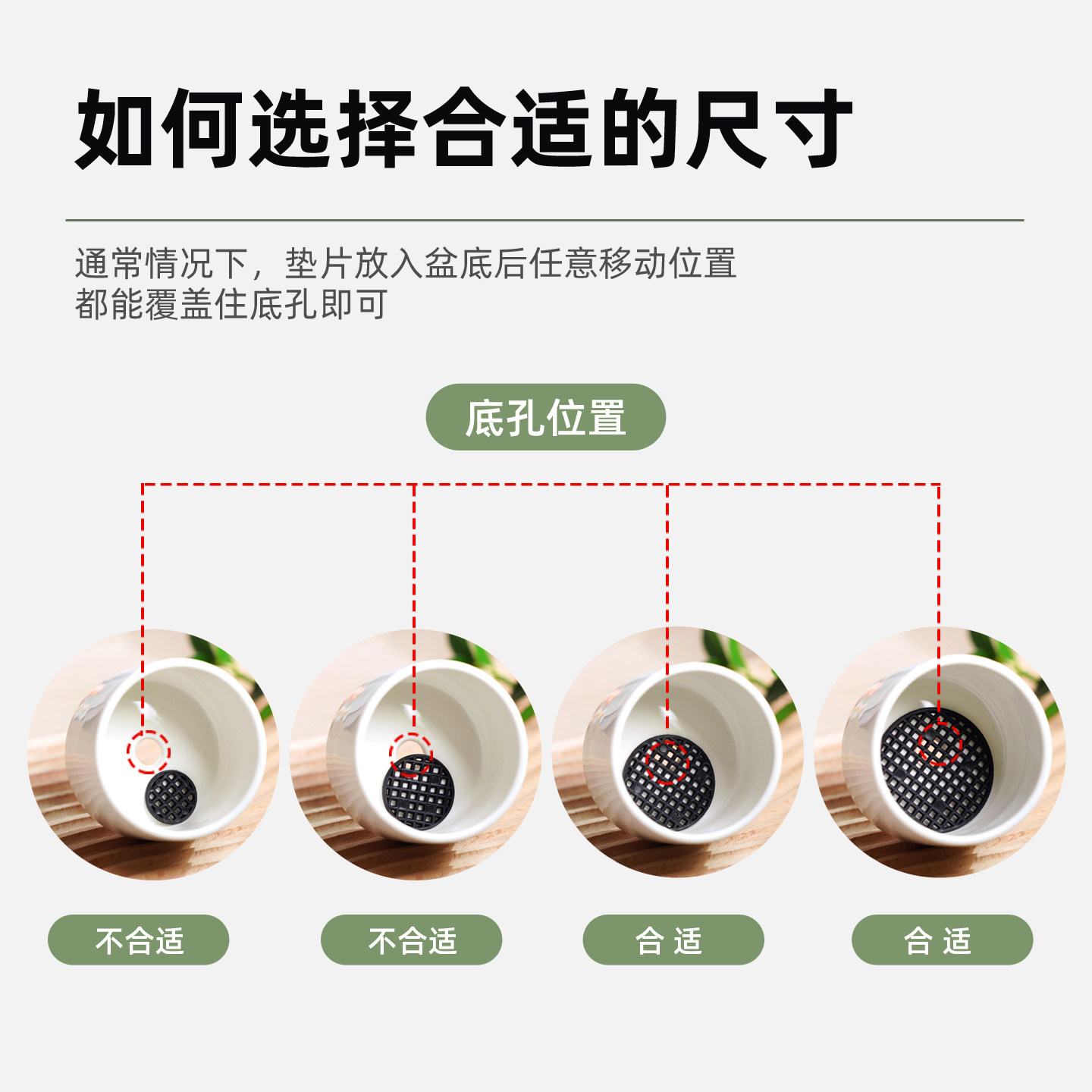 如何选择合适的尺寸

通常情况下，垫片放入盆底后任意移动位置都能覆盖住底孔即可

底孔位置

不合适

不合适

合 适

合 适