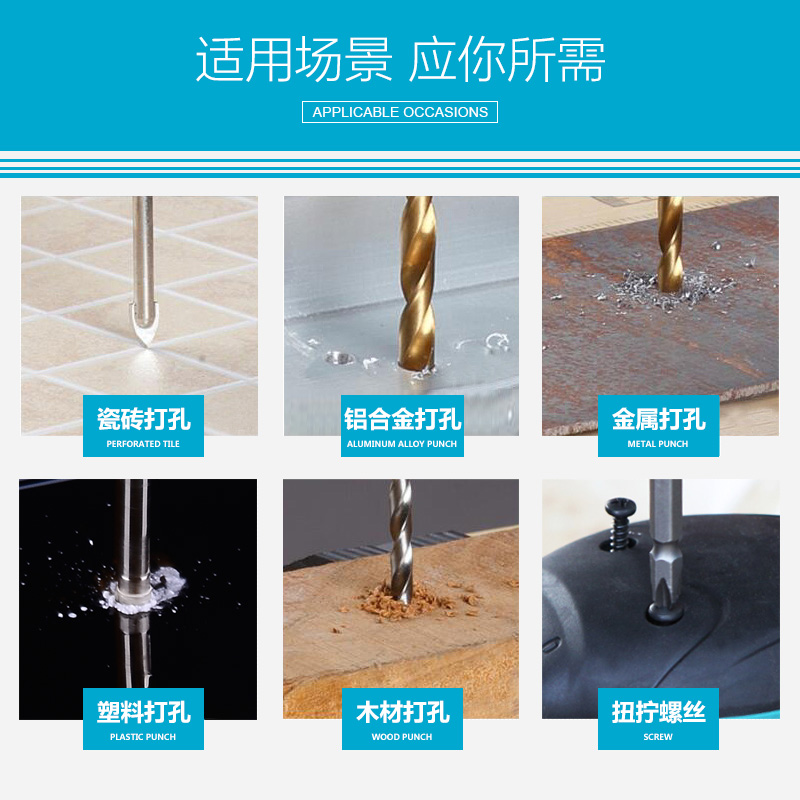 适用场景 应你所需

APPLICABLE OCCASIONS

瓷砖打孔
PERFORATED TILE

铝合金打孔
ALUMINUM ALLOY PUNCH

金属打孔
METAL PUNCH

塑料打孔
PLASTIC PUNCH

木材打孔
WOOD PUNCH

扭拧螺丝
SCREW