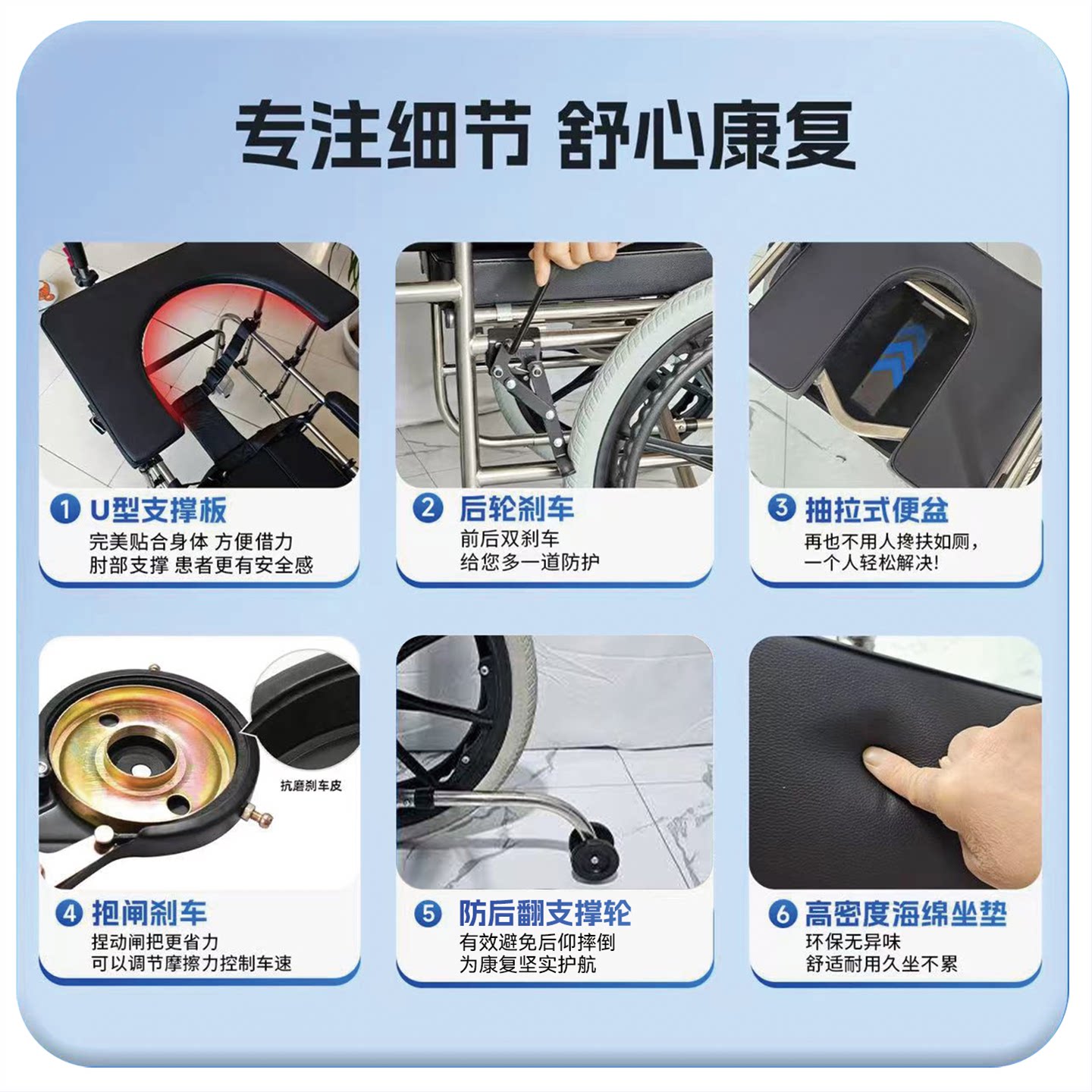 专注细节 舒心康复

1 U型支撑板
完美贴合身体 方便借力
肘部支撑 患者更有安全感

2 后轮刹车
前后双刹车
给您多一道防护

3 抽拉式便盆
再也不用人搀扶如厕,
一个人轻松解决!

抗磨刹车皮

4 抱闸刹车
捏动闸把更省力
可以调节摩擦力控制车速

5 防后翻支撑轮
有效避免后仰摔倒
为康复坚实护航

6 高密度海绵坐垫
环保无异味
舒适耐用久坐不累