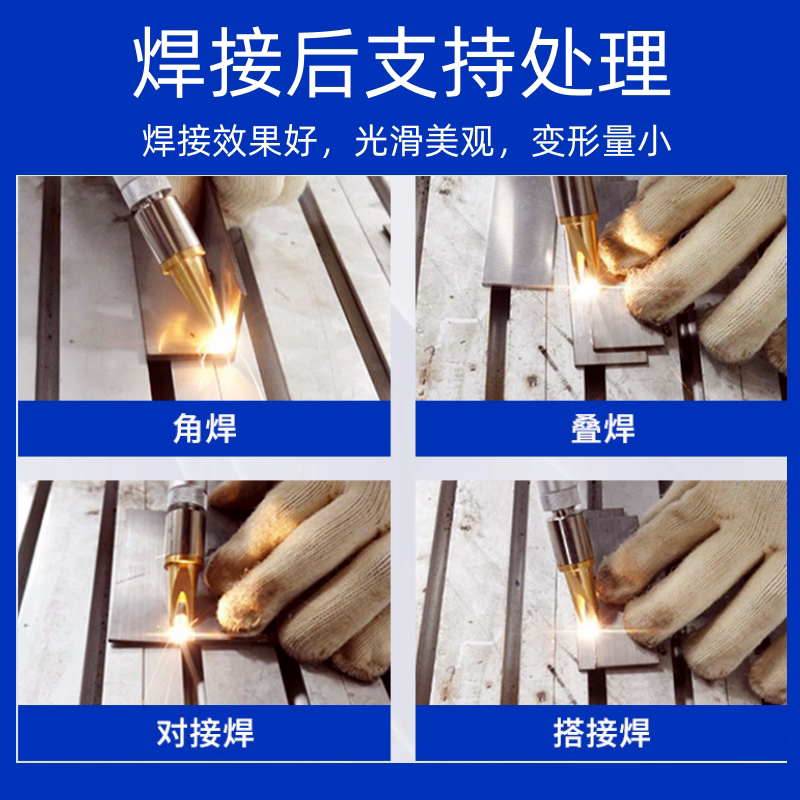 焊接后支持处理

焊接效果好，光滑美观，变形量小

角焊

叠焊

对接焊

搭接焊