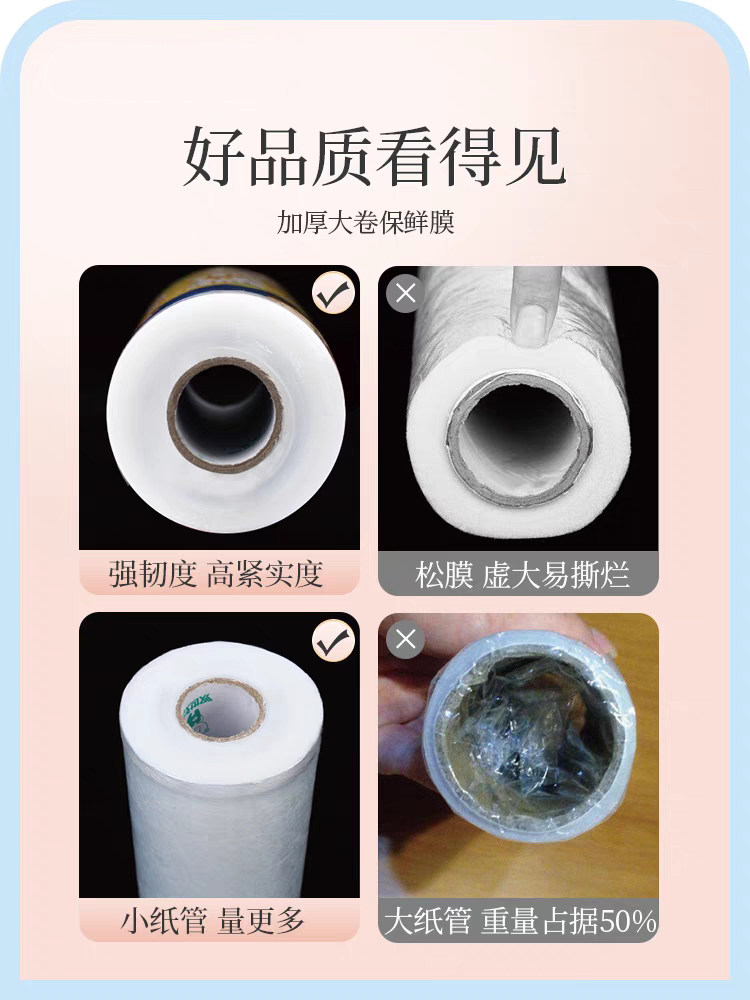 好品质看得见

加厚大卷保鲜膜

强韧度 高紧实度

松膜 虚大易撕烂

小纸管 量更多

大纸管 重量占据50%