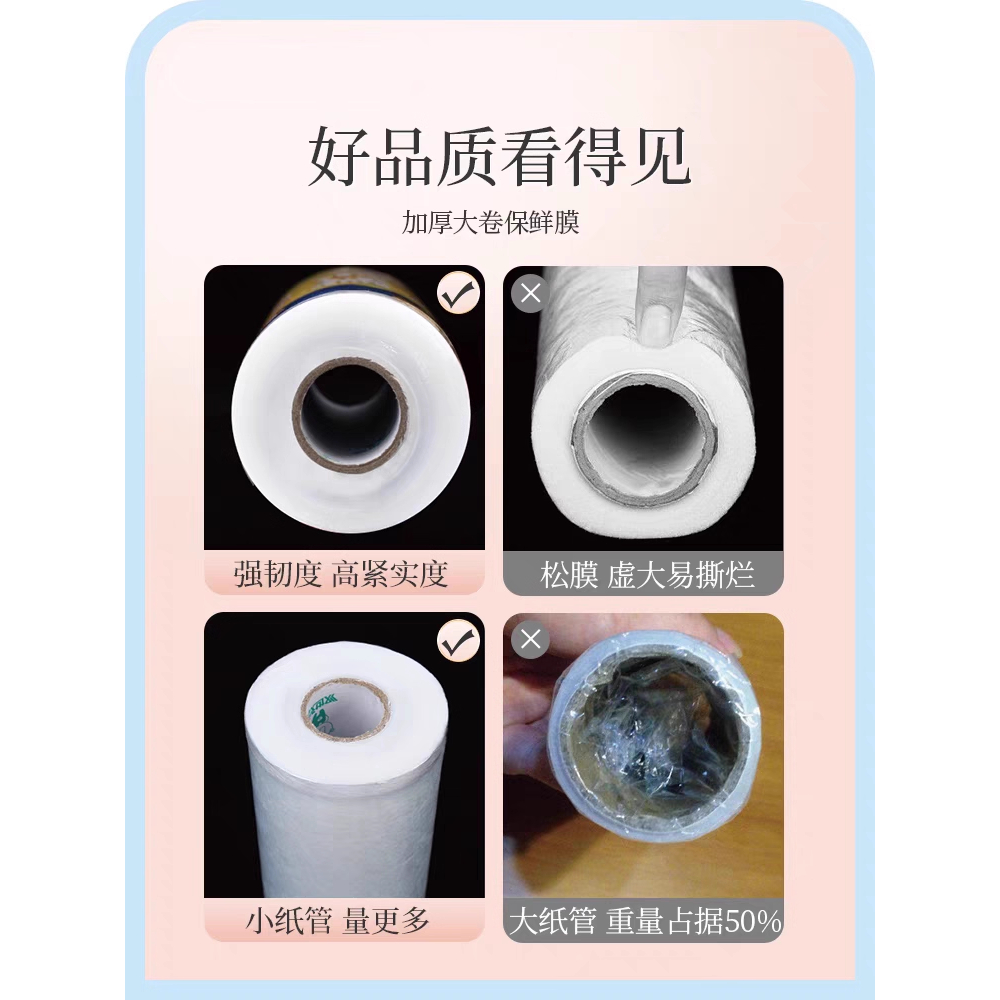 好品质看得见

加厚大卷保鲜膜

强韧度 高紧实度

松膜 虚大易撕烂

小纸管 量更多

大纸管 重量占据50%