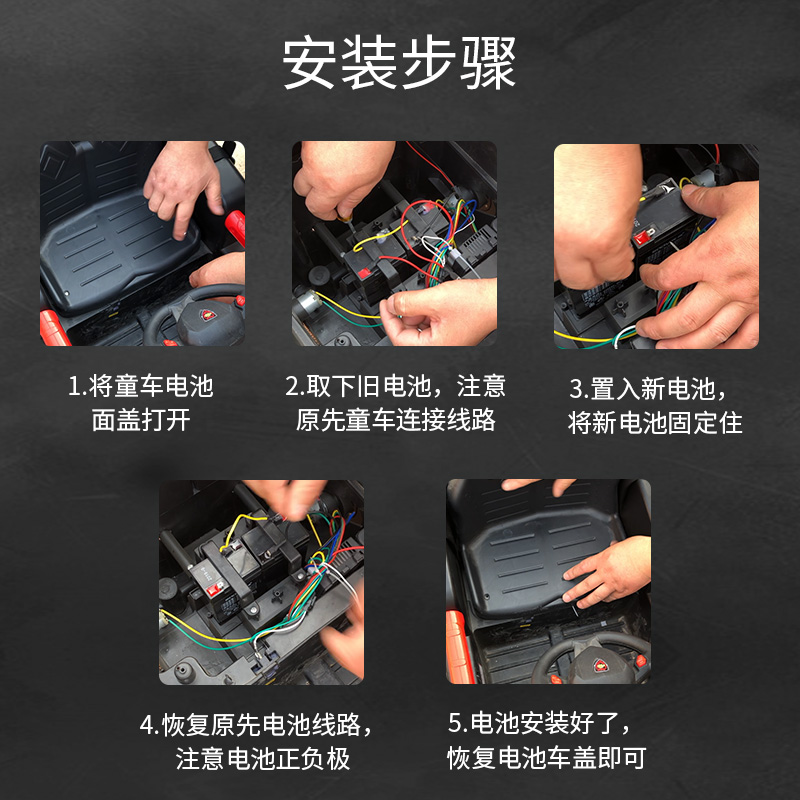 安装步骤

1.将童车电池面盖打开

2.取下旧电池，注意原先童车连接线路

3.置入新电池，将新电池固定住

4.恢复原先电池线路，注意电池正负极

5.电池安装好了，恢复电池车盖即可