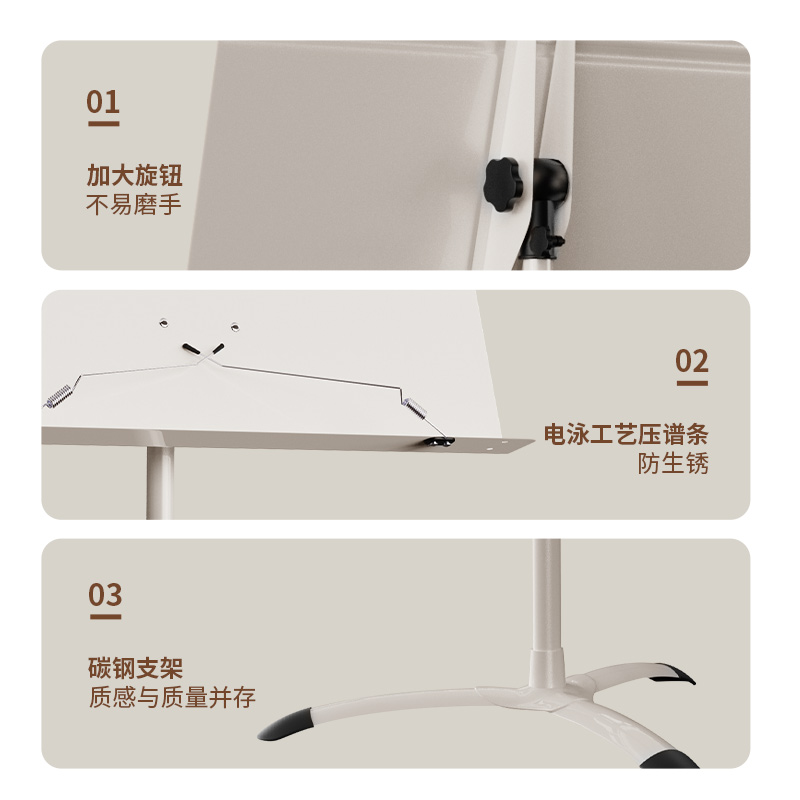 01

加大旋钮
不易磨手

02

电泳工艺压谱条
防生锈

03

碳钢支架
质感与质量并存