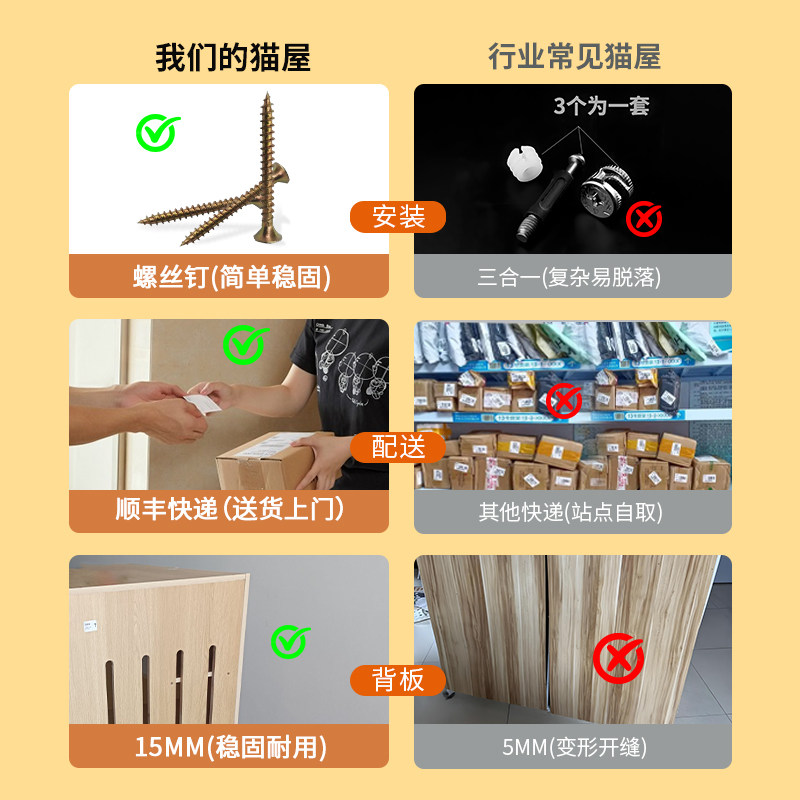 我们的猫屋

行业常见猫屋

3个为一套

安装

螺丝钉(简单稳固)

三合一(复杂易脱落)

配送

顺丰快递(送货上门)

其他快递(站点自取)

背板

15MM(稳固耐用)

5MM(变形开缝)