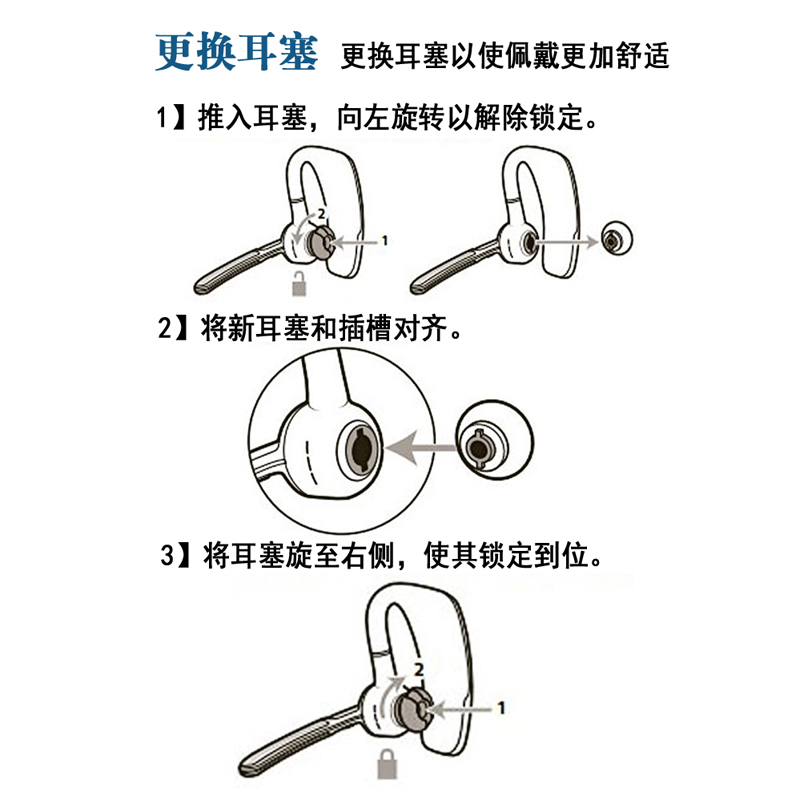 更换耳塞 更换耳塞以使佩戴更加舒适

1】推入耳塞，向左旋转以解除锁定。

2

1

2】将新耳塞和插槽对齐。

3】将耳塞旋至右侧，使其锁定到位。

2

1