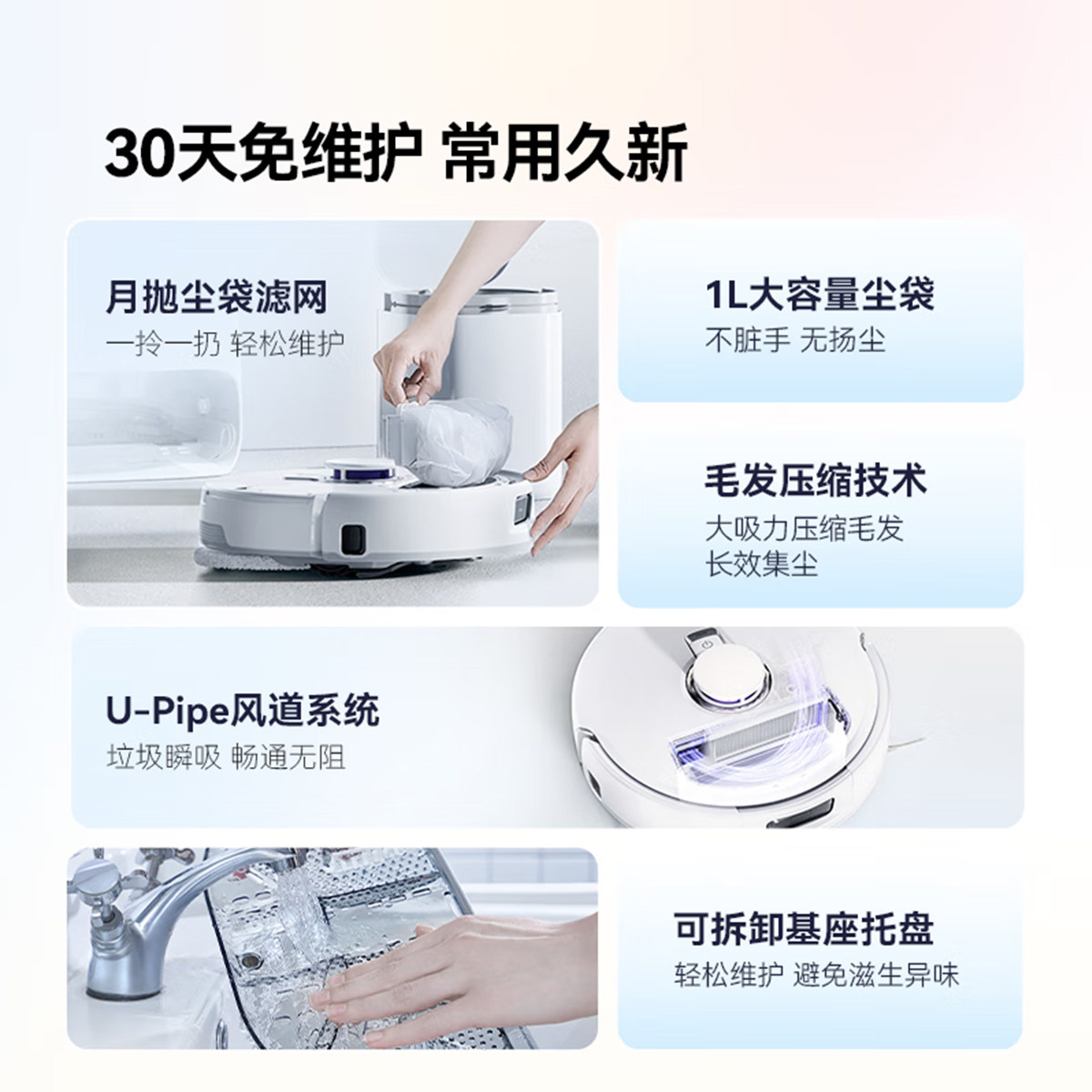 30天免维护 常用久新

月抛尘袋滤网
一拎一扔 轻松维护

1L大容量尘袋
不脏手 无扬尘

毛发压缩技术
大吸力压缩毛发
长效集尘

U-Pipe风道系统
垃圾瞬吸 畅通无阻

可拆卸基座托盘
轻松维护 避免滋生异味