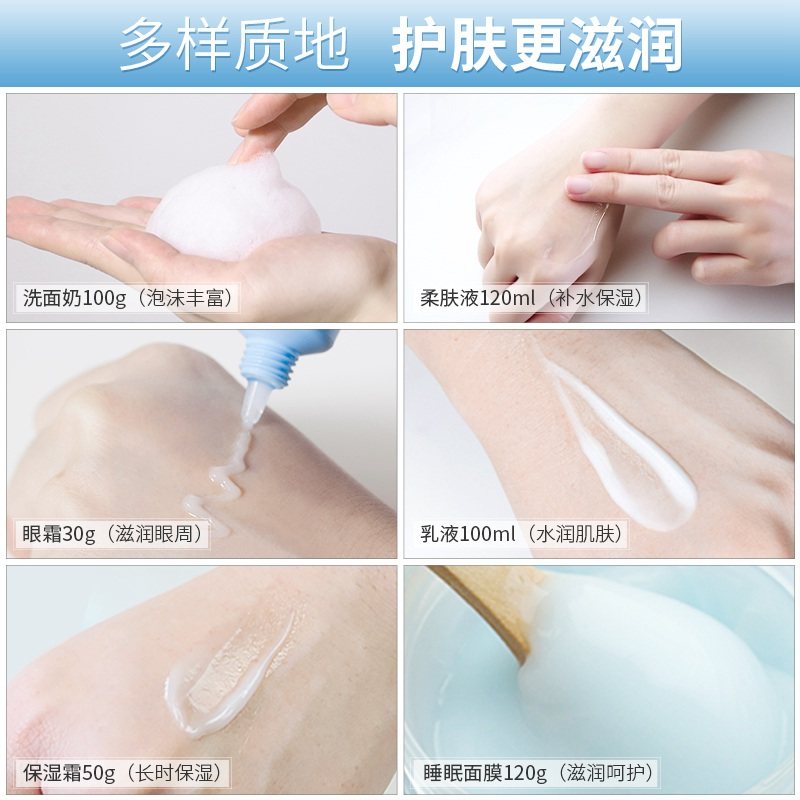 多样质地 护肤更滋润

洗面奶100g（泡沫丰富）

柔肤液120ml（补水保湿）

眼霜30g（滋润眼周）

乳液100ml（水润肌肤）

保湿霜50g（长时保湿）

睡眠面膜120g（滋润呵护）