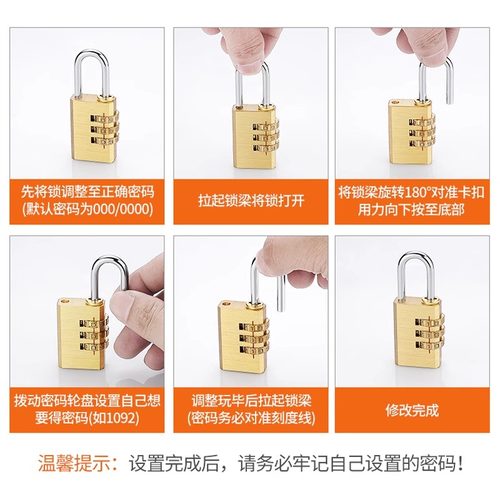 先将锁调整至正确密码
(默认密码为000/0000)

拉起锁梁将锁打开

将锁梁旋转180°对准卡扣
用力向下按至底部

拨动密码轮盘设置自己想
要得密码(如1092)

调整玩毕后拉起锁梁
(密码务必对准刻度线)

修改完成

温馨提示：设置完成后，请务必牢记自己设置的密码！