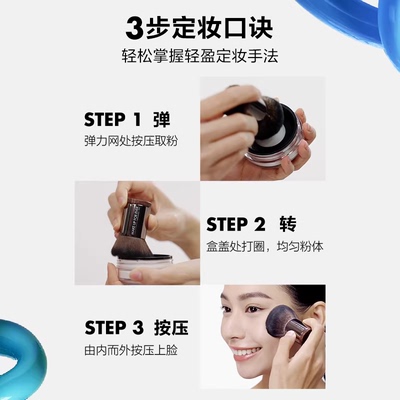 3步定妆口诀
轻松掌握轻盈定妆手法

STEP 1 弹
弹力网处按压取粉

STEP 2 转
盒盖处打圈，均匀粉体

STEP 3 按压
由内而外按压上脸