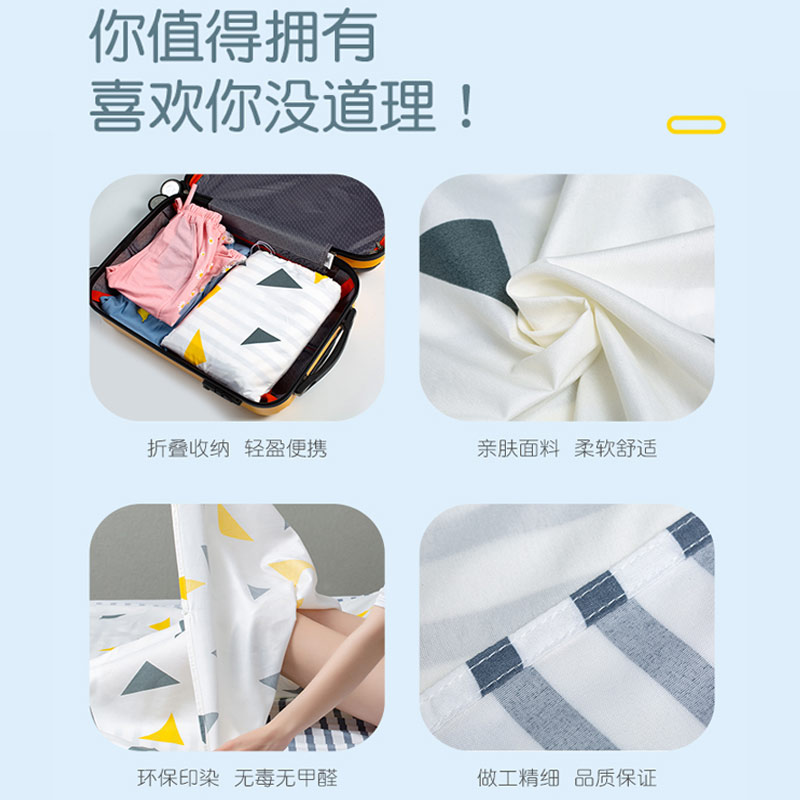 你值得拥有
喜欢你没道理！

折叠收纳 轻盈便携

亲肤面料 柔软舒适

环保印染 无毒无甲醛

做工精细 品质保证