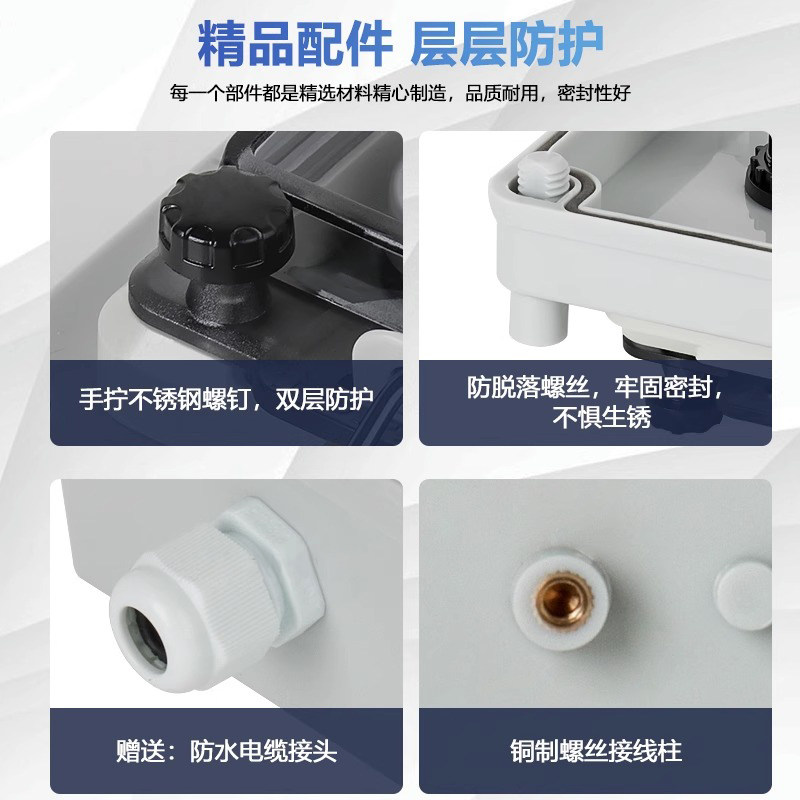 精品配件 层层防护

每一个部件都是精选材料精心制造，品质耐用，密封性好

手拧不锈钢螺钉，双层防护

防脱落螺丝，牢固密封，不惧生锈

赠送：防水电缆接头

铜制螺丝接线柱