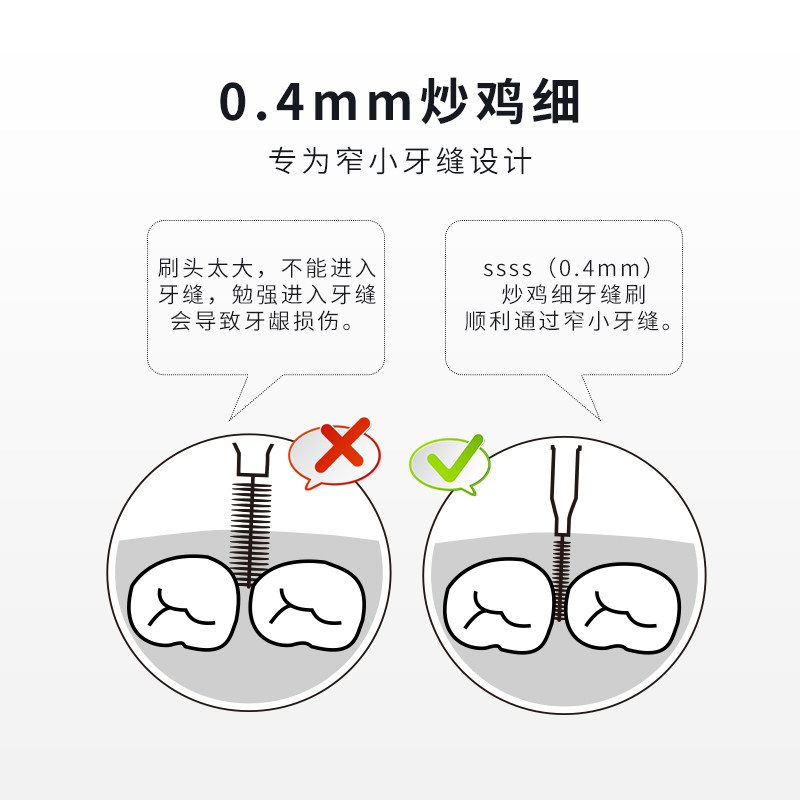 0.4mm炒鸡细

专为窄小牙缝设计

刷头太大，不能进入牙缝，勉强进入牙缝会导致牙龈损伤。

ssss（0.4mm）炒鸡细牙缝刷顺利通过窄小牙缝。