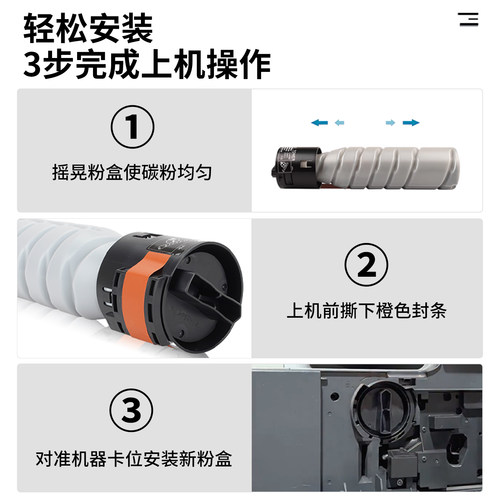 轻松安装
3步完成上机操作

①

摇晃粉盒使碳粉均匀

②

上机前撕下橙色封条

③

对准机器卡位安装新粉盒