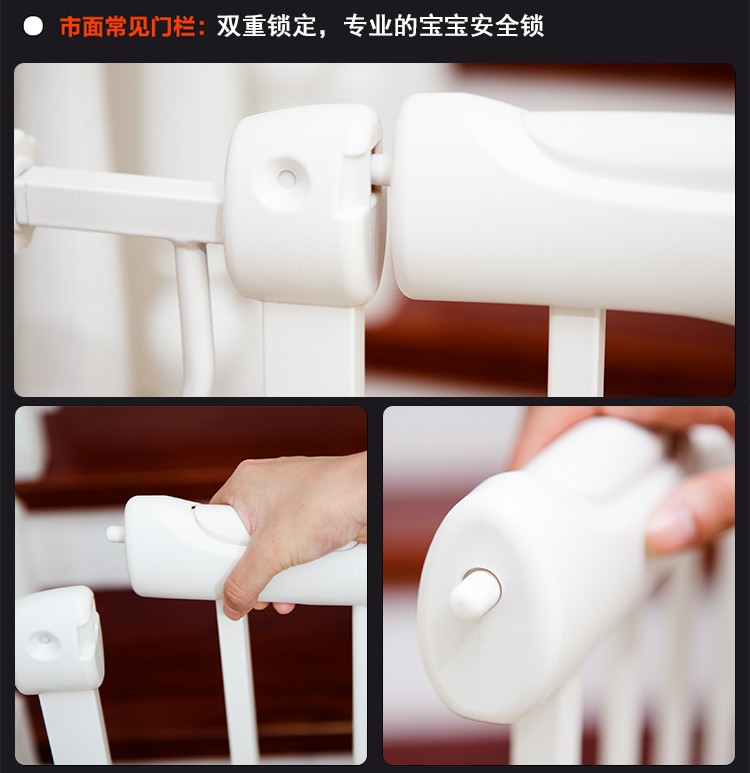 • 市面常见门栏：双重锁定，专业的宝宝安全锁