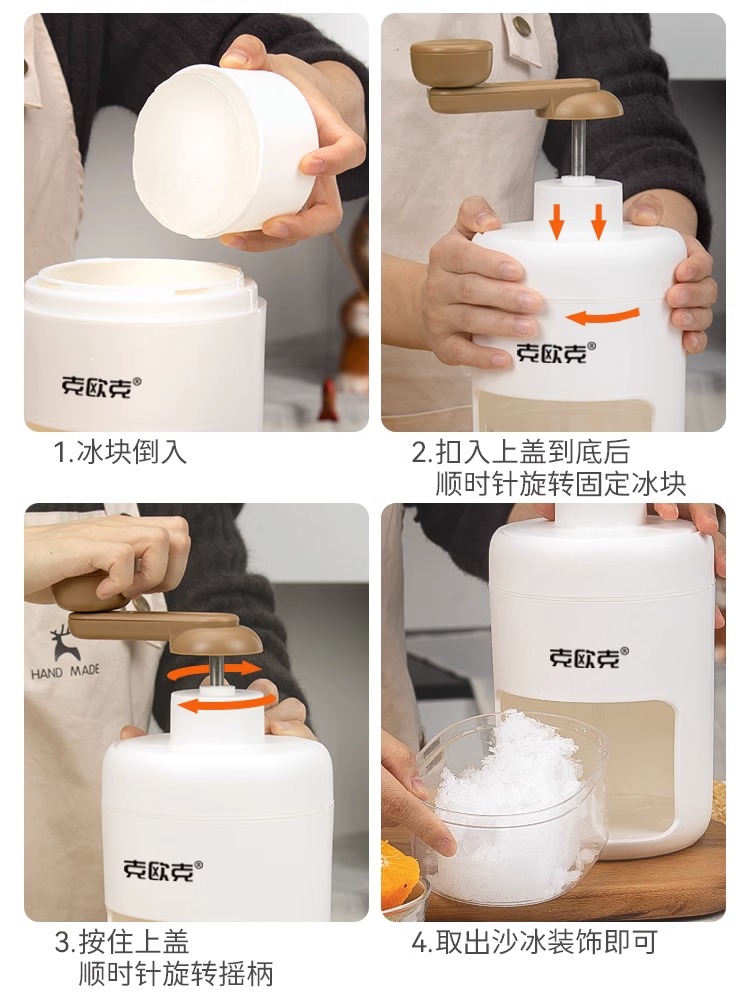 克欧克®

1.冰块倒入

克欧克®

2.扣入上盖到底后
顺时针旋转固定冰块

HAND MADE

克欧克®

3.按住上盖
顺时针旋转摇柄

克欧克®

4.取出沙冰装饰即可