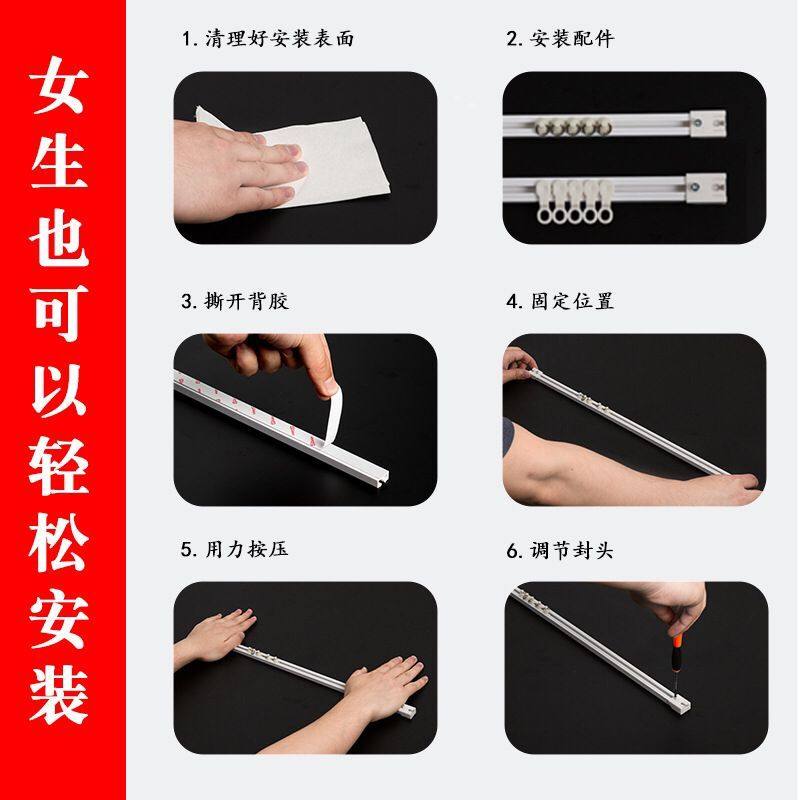 女生也可以轻松安装

1. 清理好安装表面

2. 安装配件

3. 撕开背胶

4. 固定位置

5. 用力按压

6. 调节封头