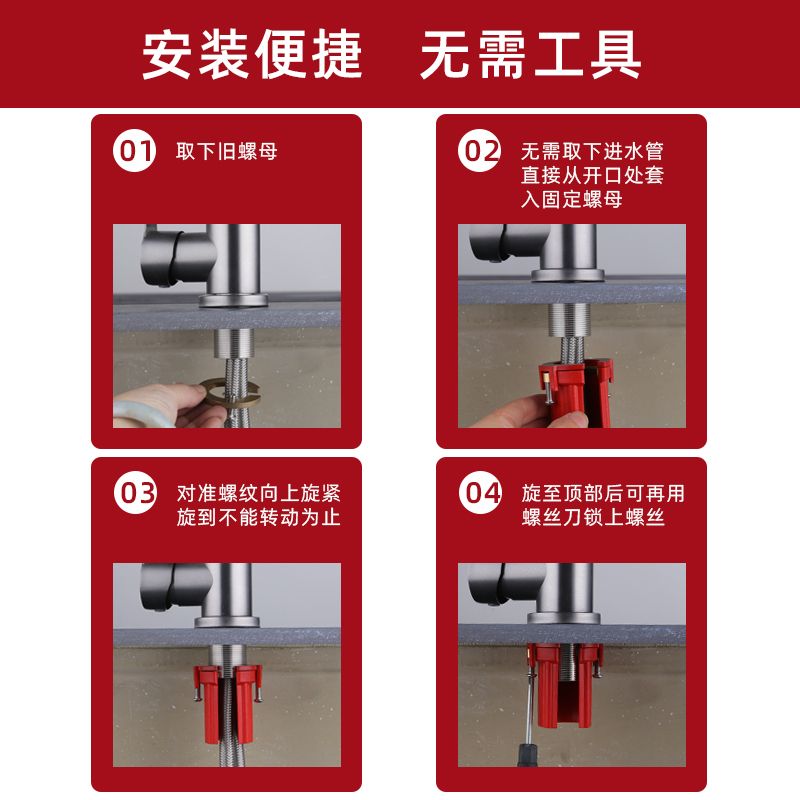 安装便捷　无需工具

01 取下旧螺母

02 无需取下进水管直接从开口处套入固定螺母

03 对准螺纹向上旋紧旋到不能转动为止

04 旋至顶部后可再用螺丝刀锁上螺丝