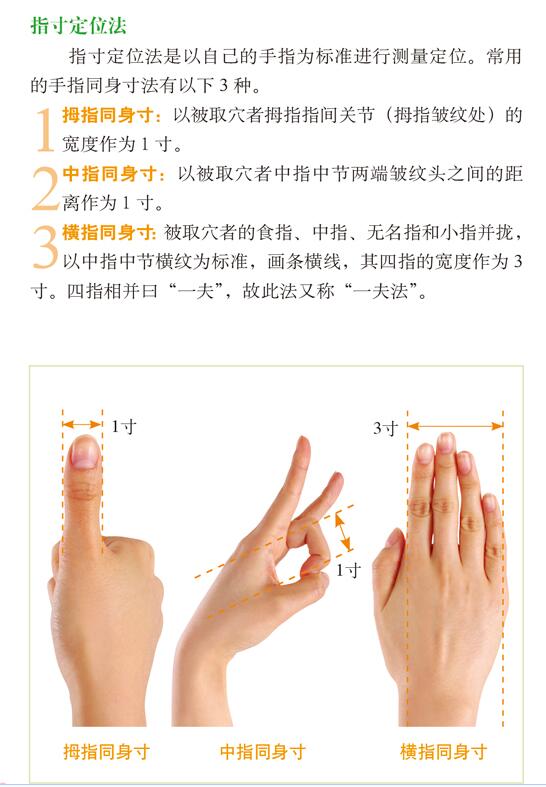 指寸定位法

指寸定位法是以自己的手指为标准进行测量定位。常用的手指同身寸法有以下 3 种。

1 拇指同身寸：以被取穴者拇指指间关节（拇指皱纹处）的宽度作为 1 寸。

2 中指同身寸：以被取穴者中指中节两端皱纹头之间的距离作为 1 寸。

3 横指同身寸：被取穴者的食指、中指、无名指和小指并拢，以中指中节横纹为标准，画条横线，其四指的宽度作为 3 寸。四指相并曰“一夫”，故此法又称“一夫法”。

1寸

1寸

3寸

拇指同身寸

中指同身寸

横指同身寸